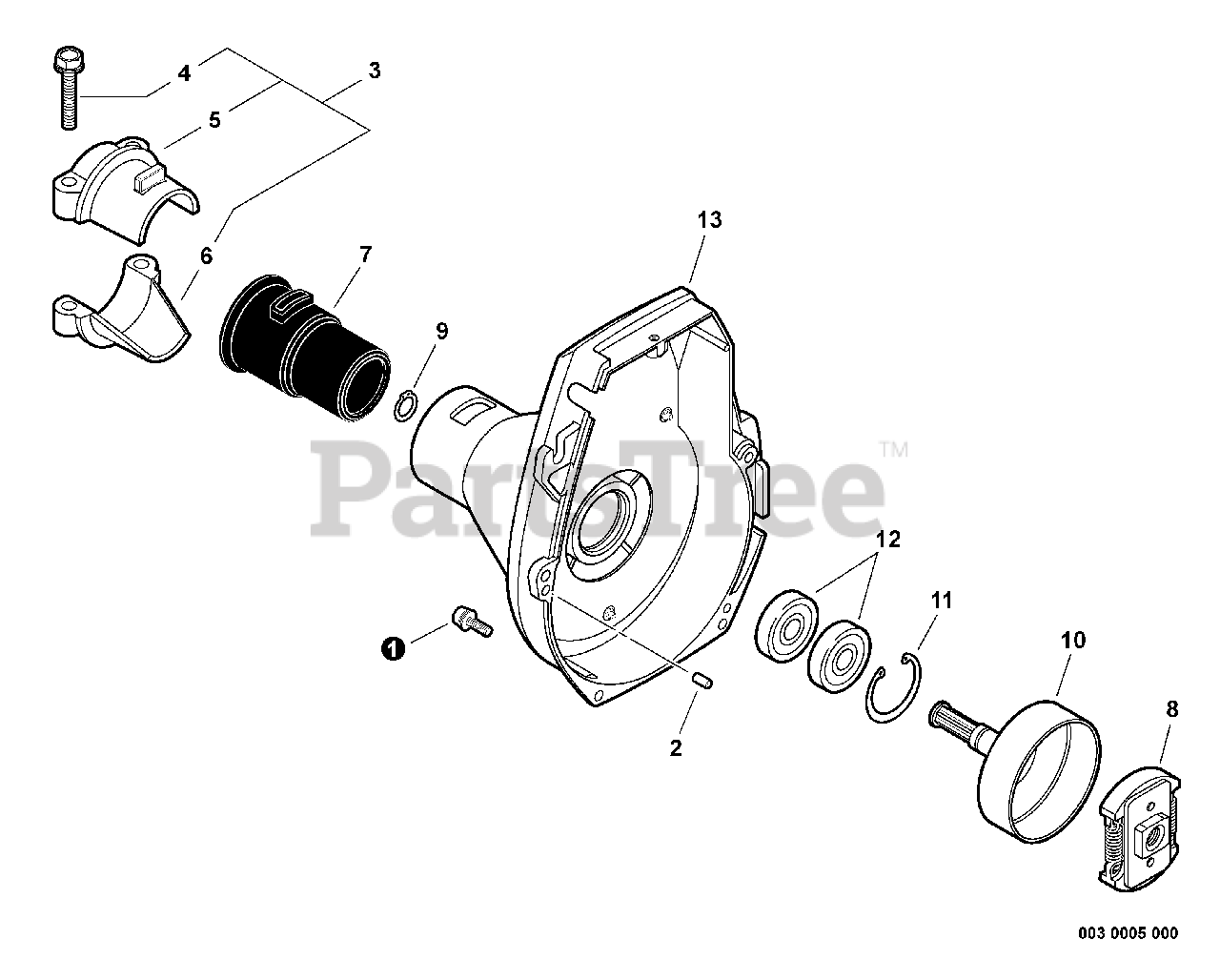 4
3
5
6
7
13
9
PartsTree™
12
11
1
10
2
8
003 0005 000