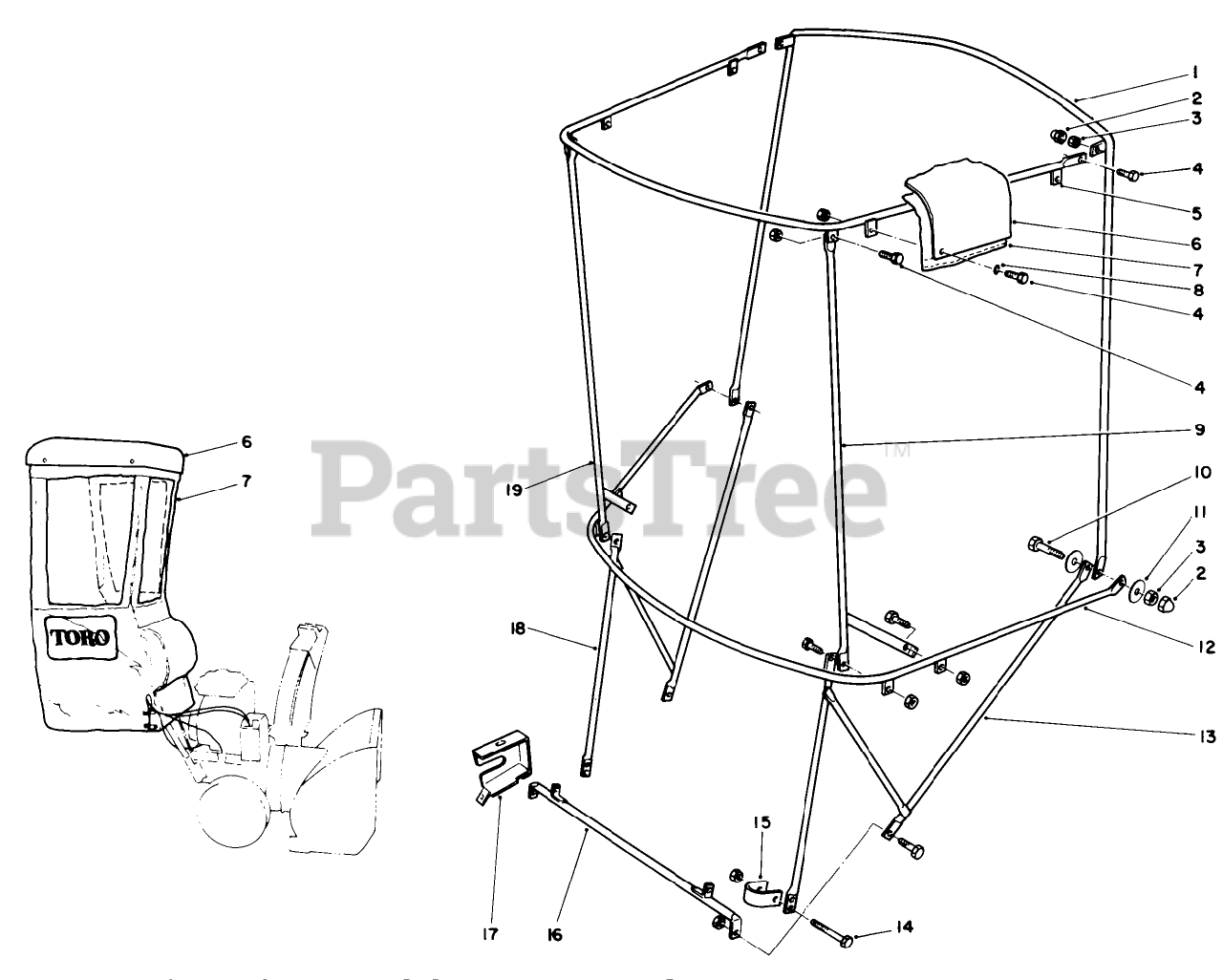 1
2
3
4
5
6
7
8
4
4
9
10
11
3
2
12
13
14
15
16
17
18
19
6
7
TORO
PartsTree™