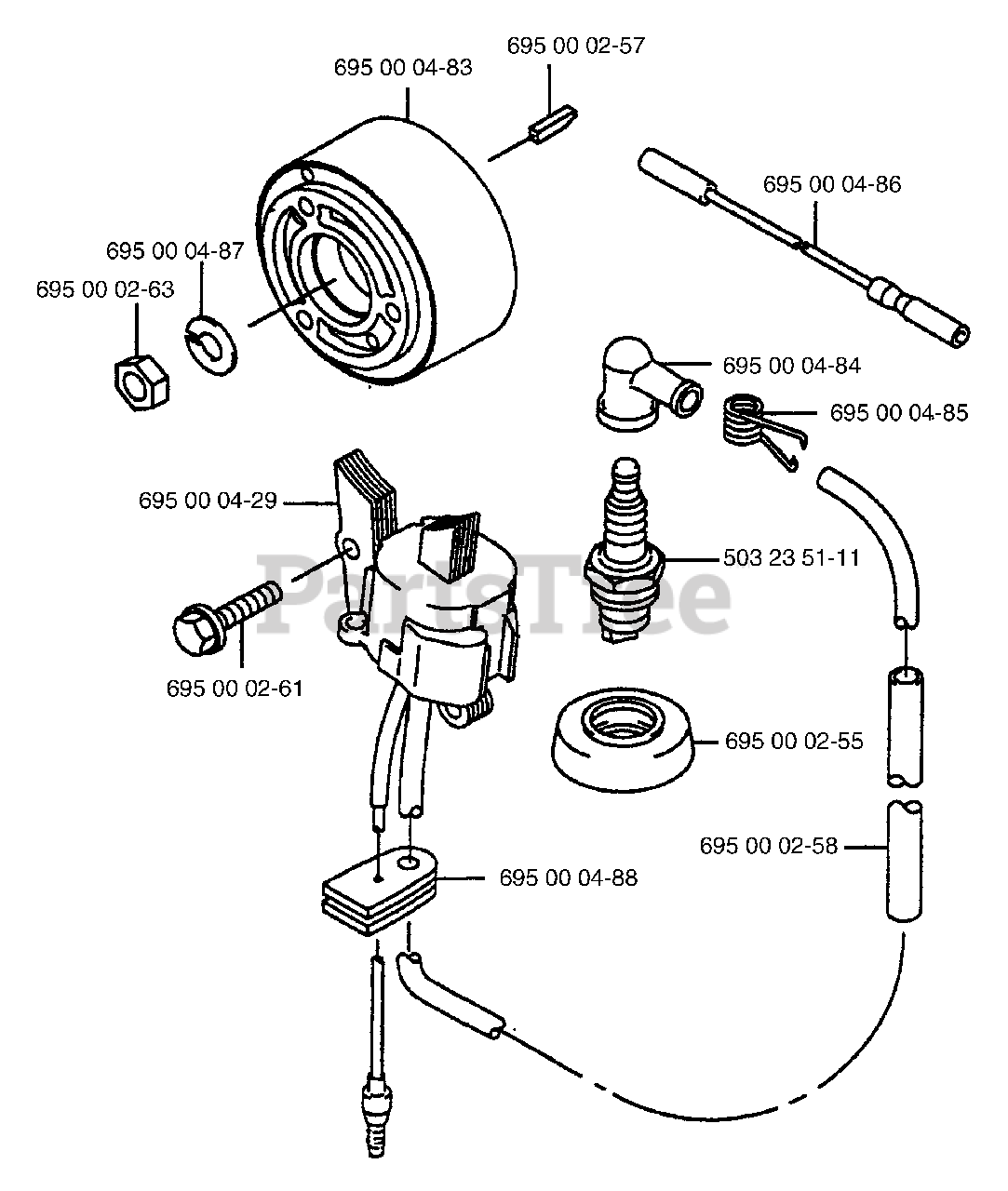 695 00 04-83
695 00 02-57
695 00 04-86
695 00 04-87
695 00 02-63
695 00 04-84
695 00 04-85
695 00 04-29
503 23 51-11
PartsTree
695 00 02-61
695 00 02-55
695 00 02-58
695 00 04-88