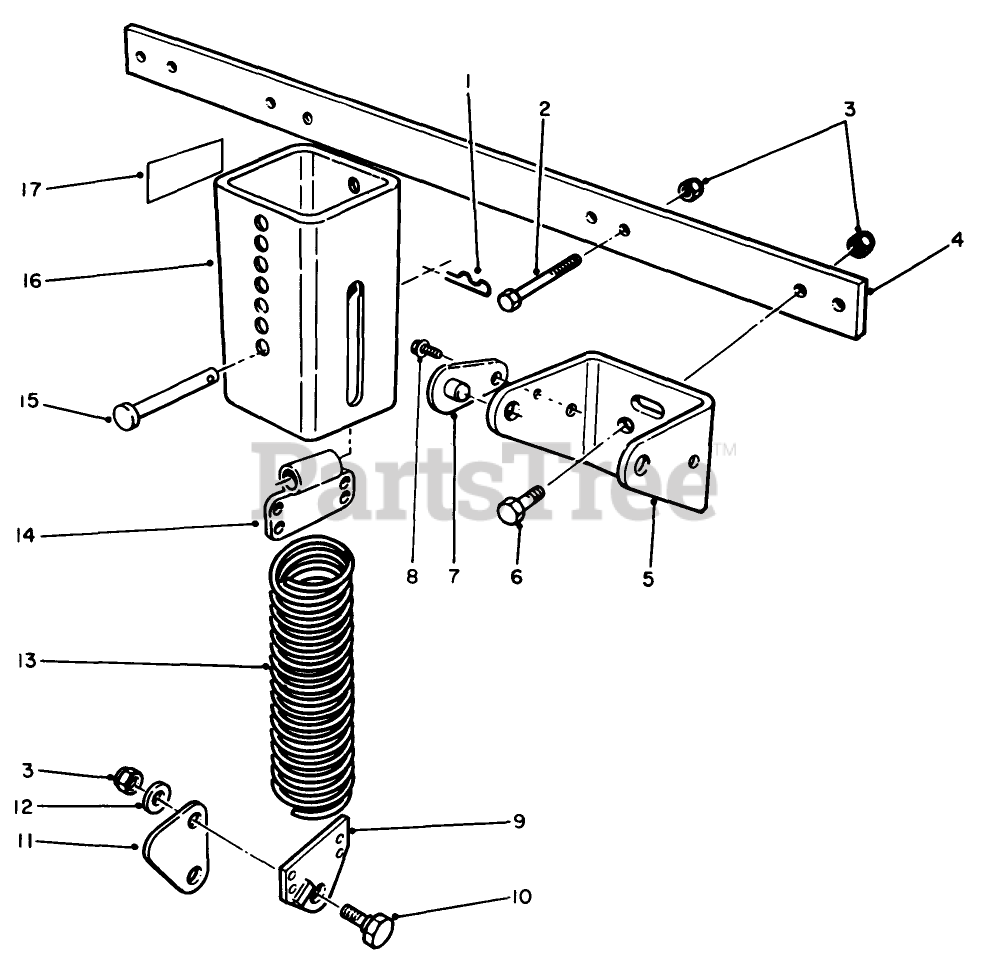 1
2
3
4
17
16
15
PartsTree™
14
8
7
6
5
13
3
12
11
9
10