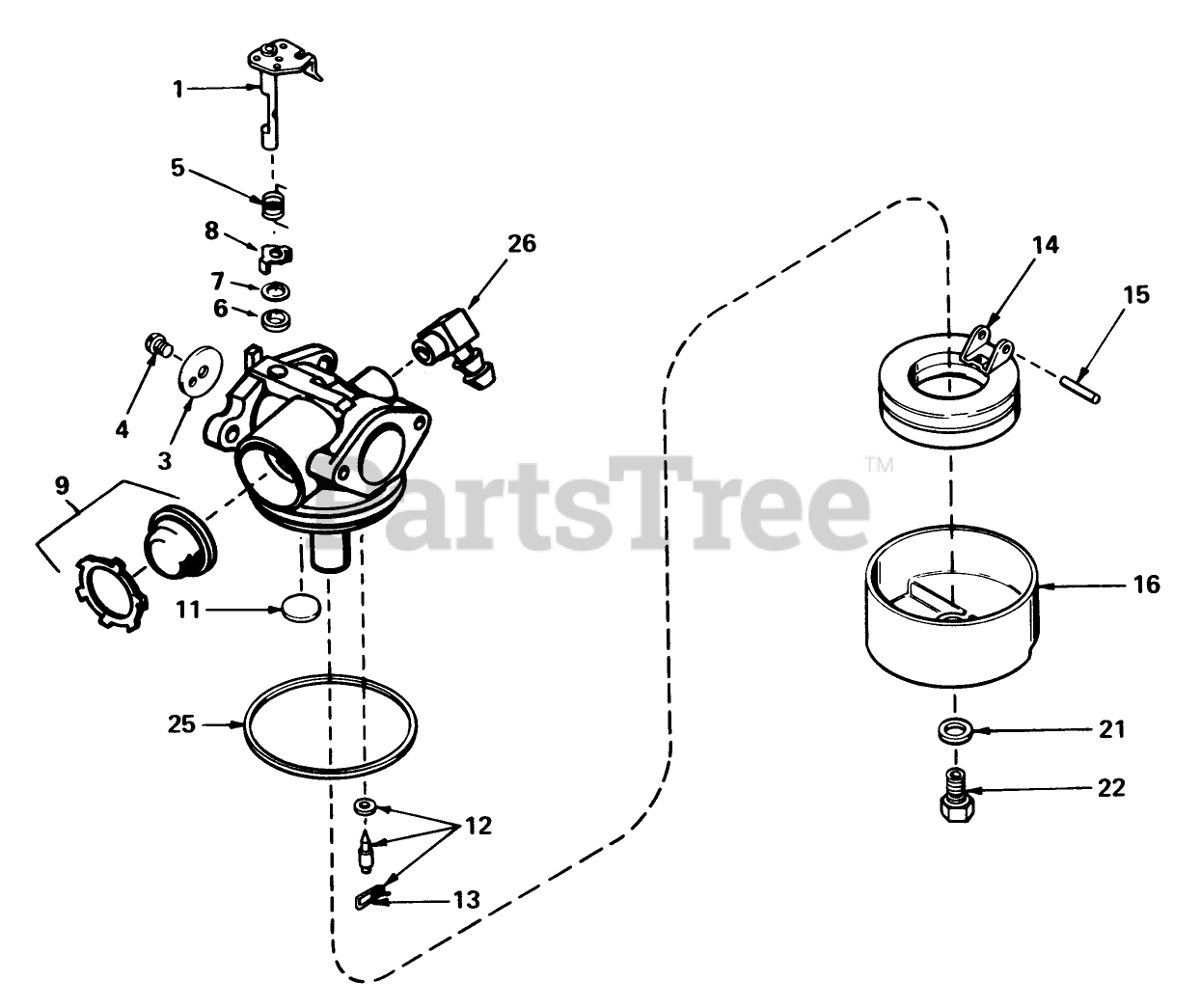 1
5
8
7
6
26
4
3
9
11
25
12
13
14
15
PartsTree™
16
21
22