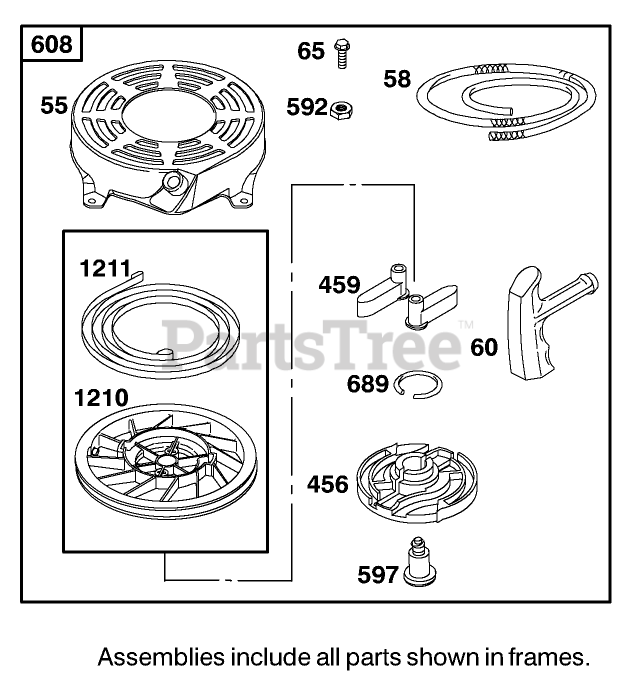 608
65
58
55
592
1211
459
PartsTree™
60
689
1210
456
597

Assemblies include all parts shown in frames.