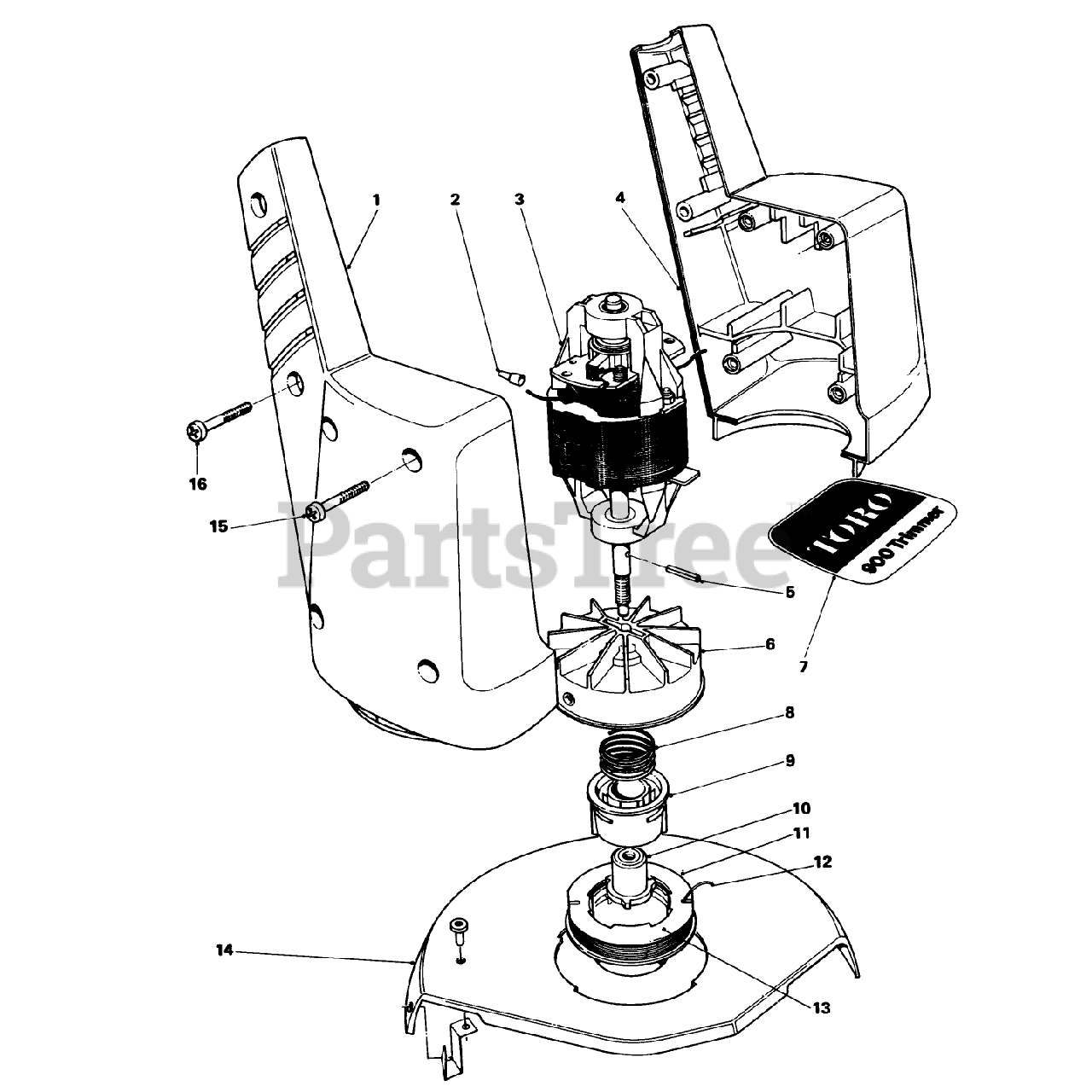 1
2
3
4
16
15
PartsTree
TORO
900 Trimmer
5
6
7
8
9
10
11
12
14
13