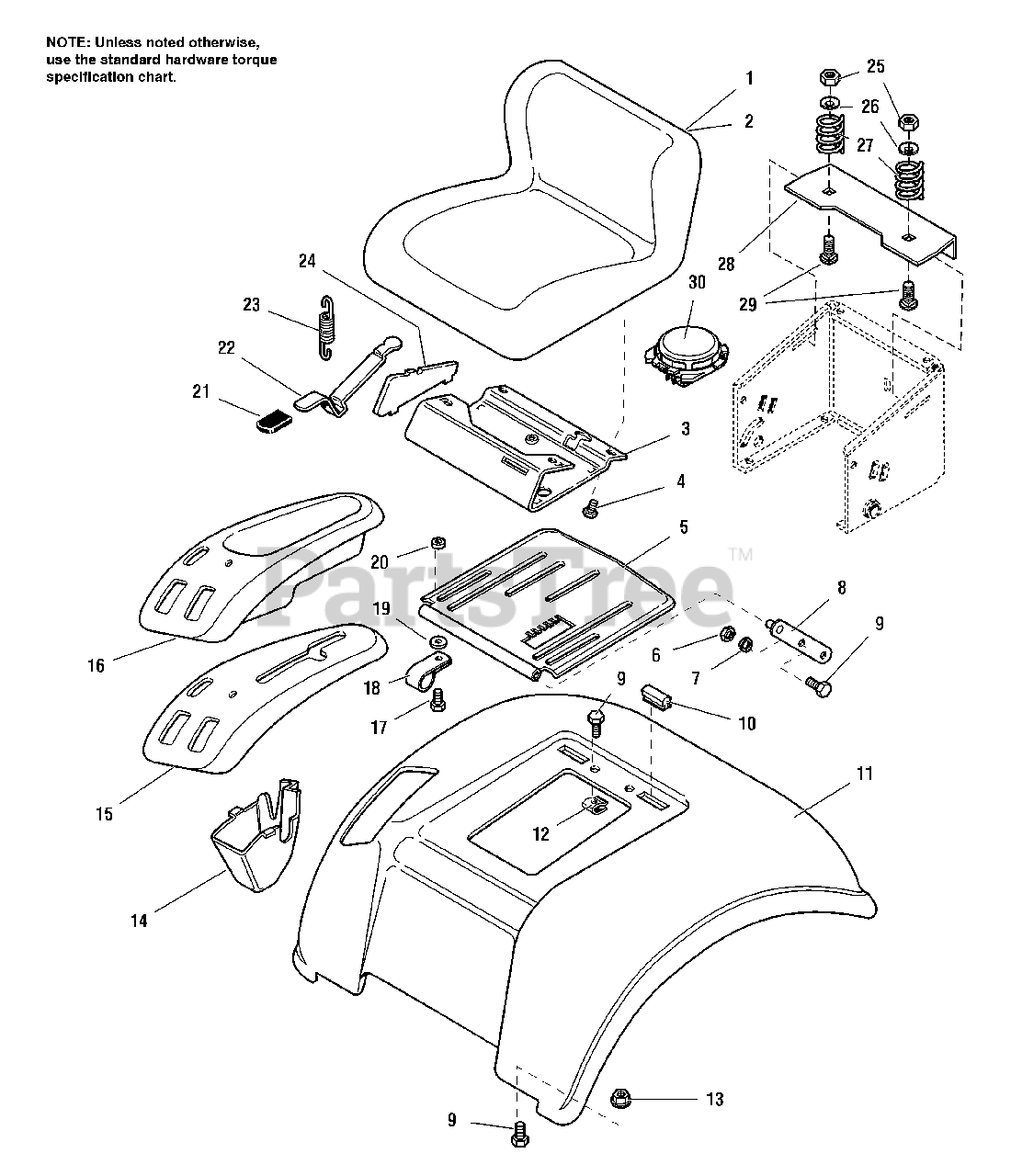 NOTE: Unless noted otherwise, use the standard hardware torque specification chart.

1
2
25
26
27
28
29
30
24
23
22
21
3
4
5
20
19
18
17
16
15
14
6
7
8
9
9
10
11
12
13
9

PartsTree™