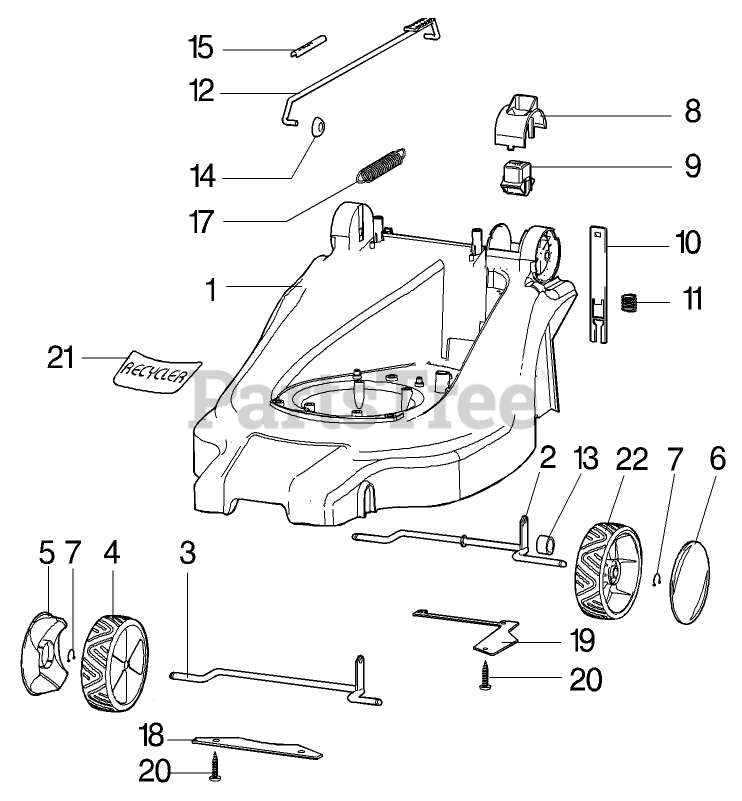 15
12
8
14
9
17
10
1
11
21
RECYCLER
PartsTree
2
13
22
7
6
5
7
4
3
19
20
18
20