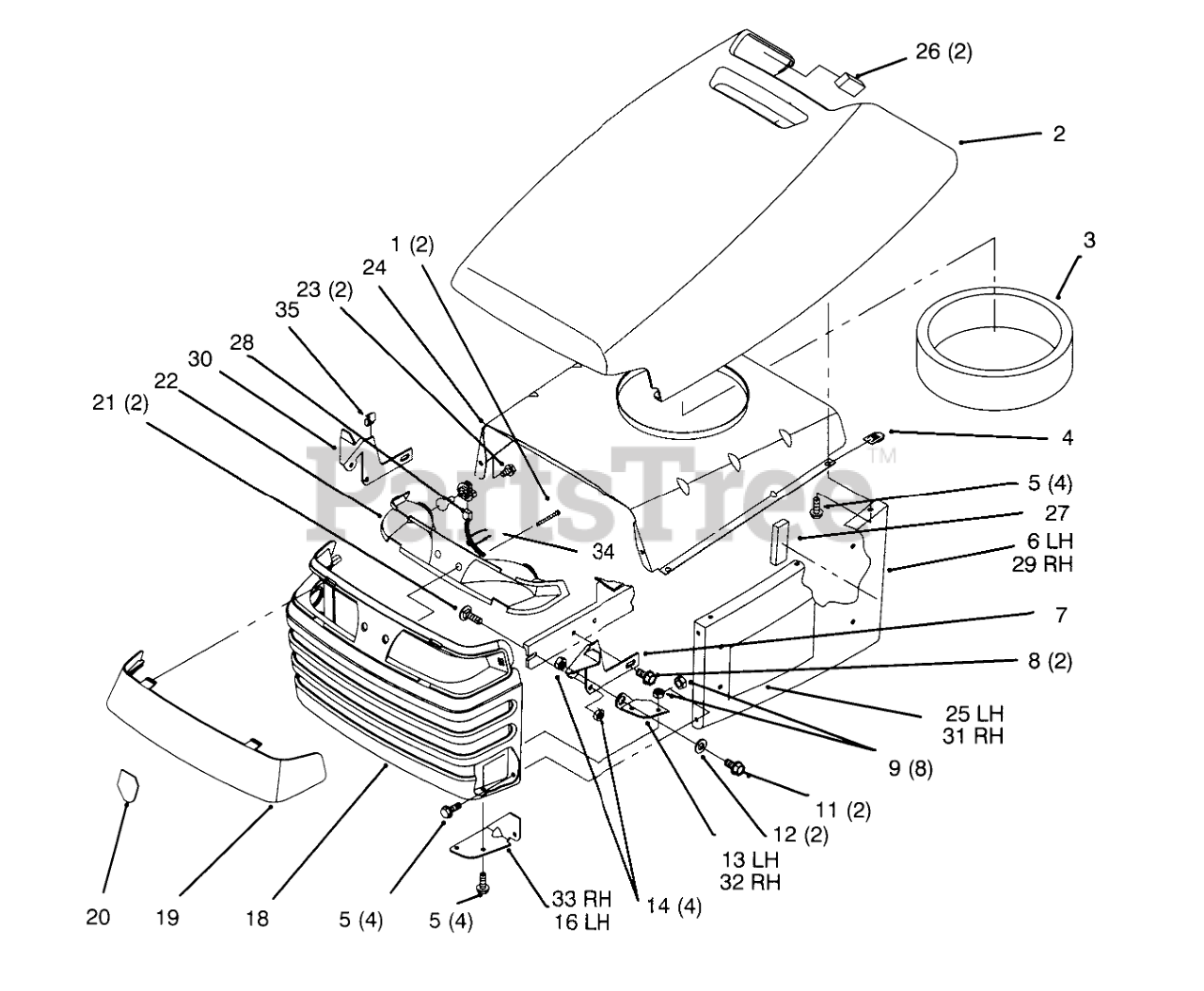 26 (2)
2
3
1 (2)
24
23 (2)
35
28
30
22
21 (2)
PartsTree™
4
5 (4)
27
6 LH
29 RH
34
7
8 (2)
25 LH
31 RH
9 (8)
11 (2)
12 (2)
13 LH
32 RH
14 (4)
33 RH
16 LH
5 (4)
5 (4)
18
19
20