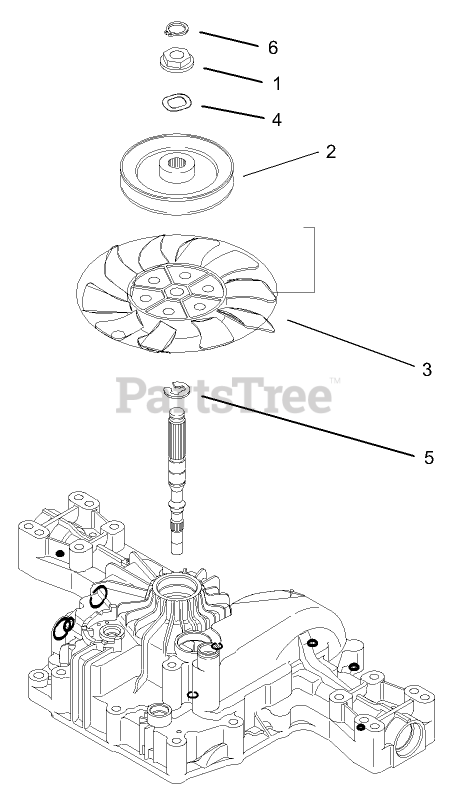 6
1
4
2
3
PartsTree™
5