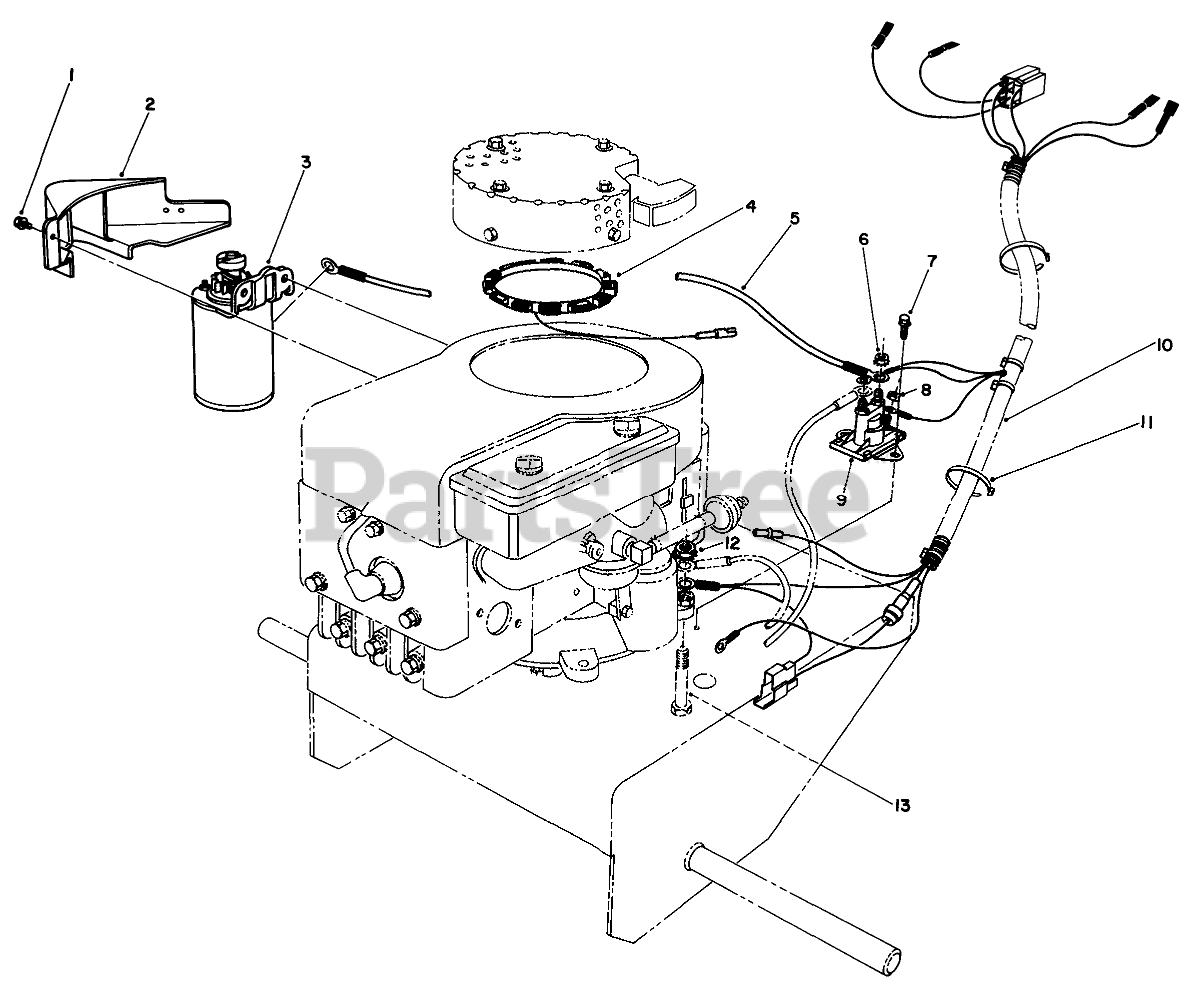 1
2
3
4
5
6
7
8
9
10
11
12
13
PartsTree