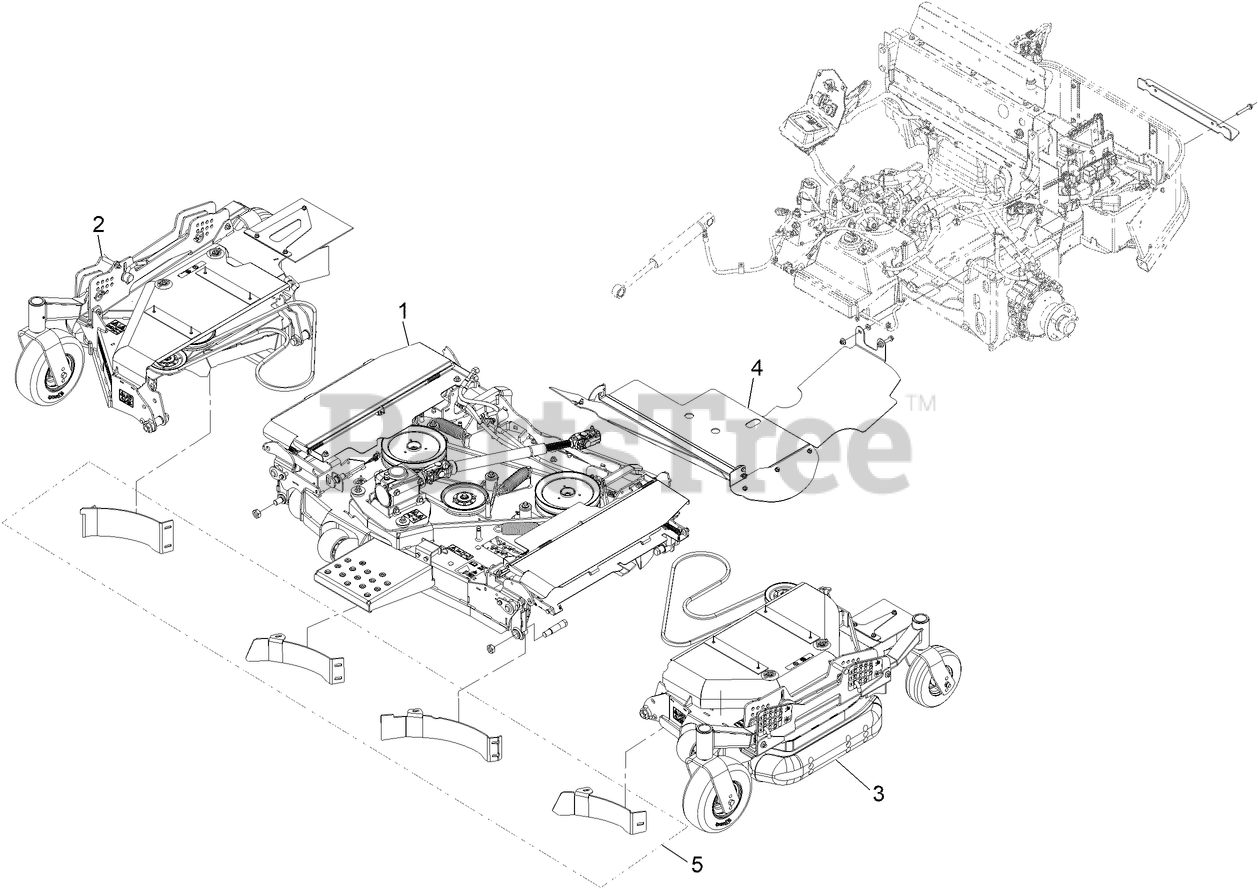 2

1

4

PartsTree™

3

5