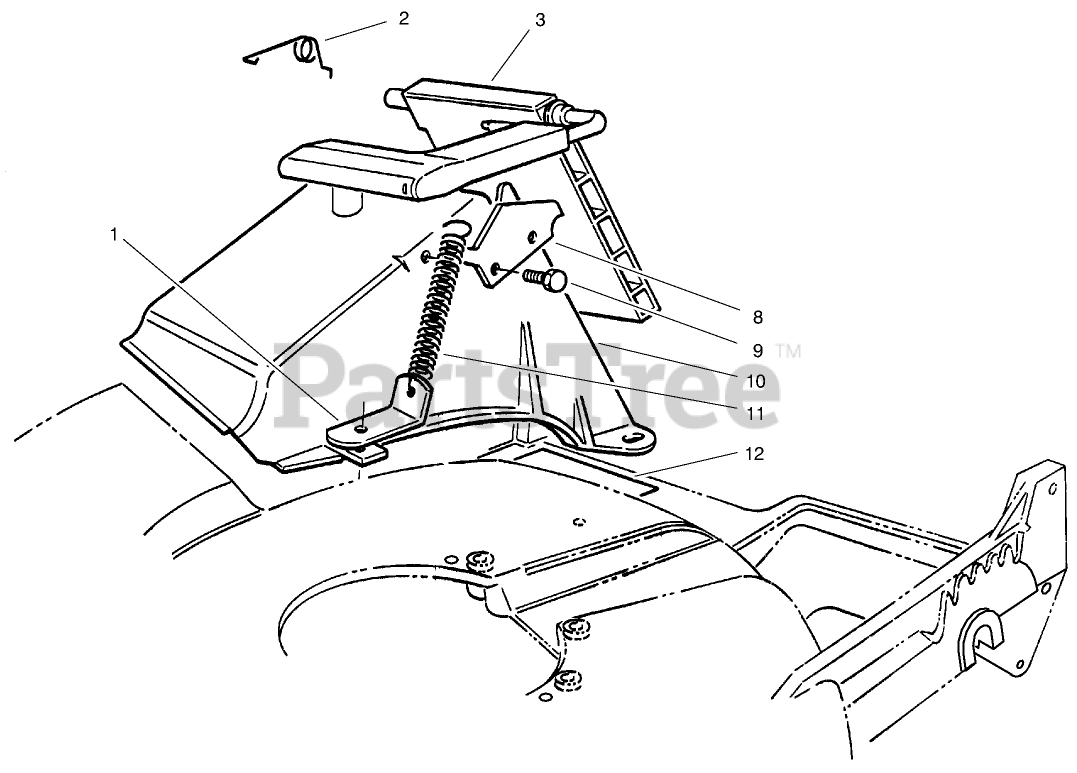 2
3
1
8
9
10
11
12
PartsTree™