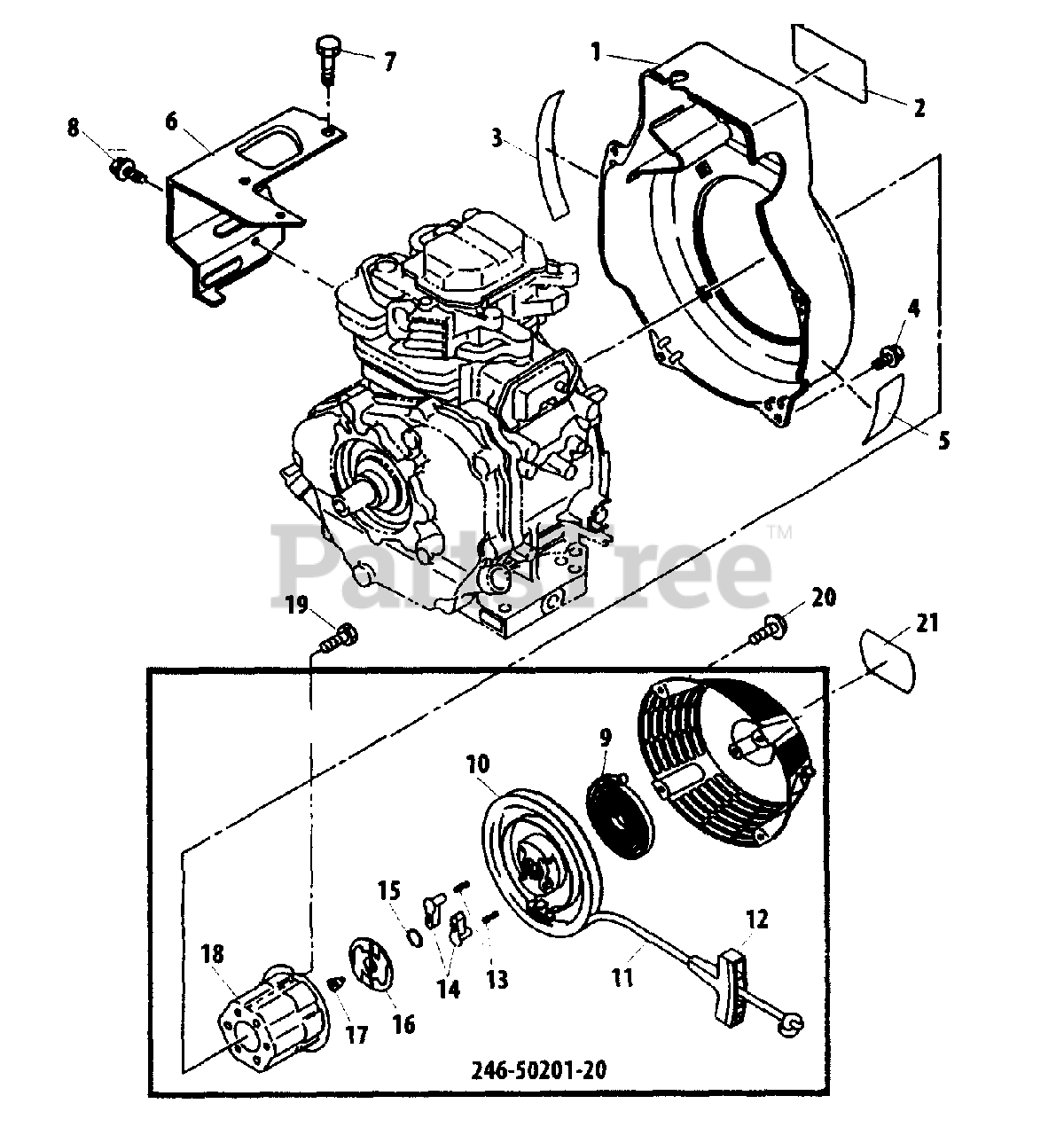 7
1
2
8
6
3
4
5
PartsTree™
19
20
21
9
10
15
12
18
14
13
11
17
16
246-50201-20