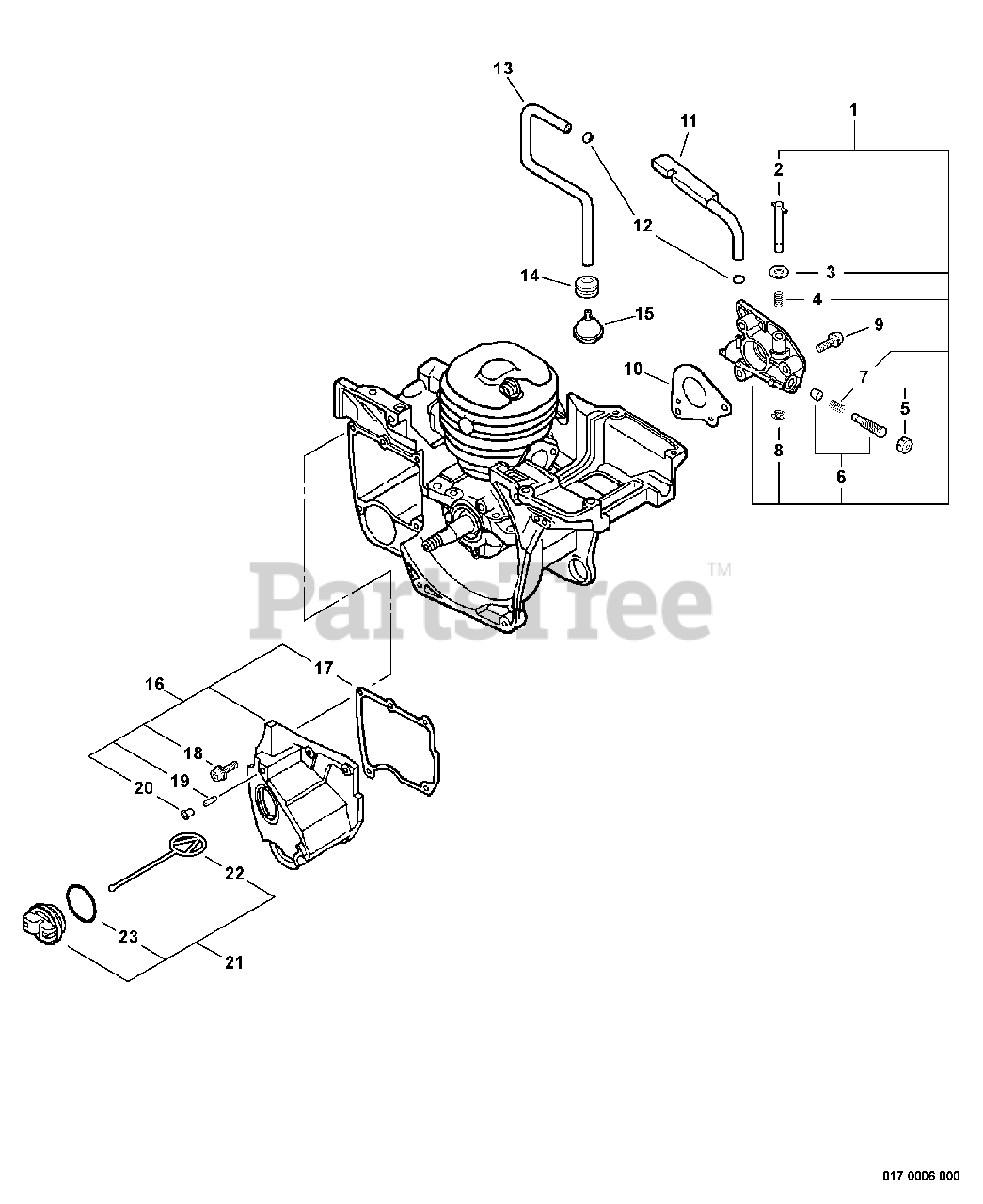 13
11
1
2
12
3
14
4
15
9
10
7
5
8
6
PartsTree™
17
16
18
19
20
22
23
21
017 0006 000