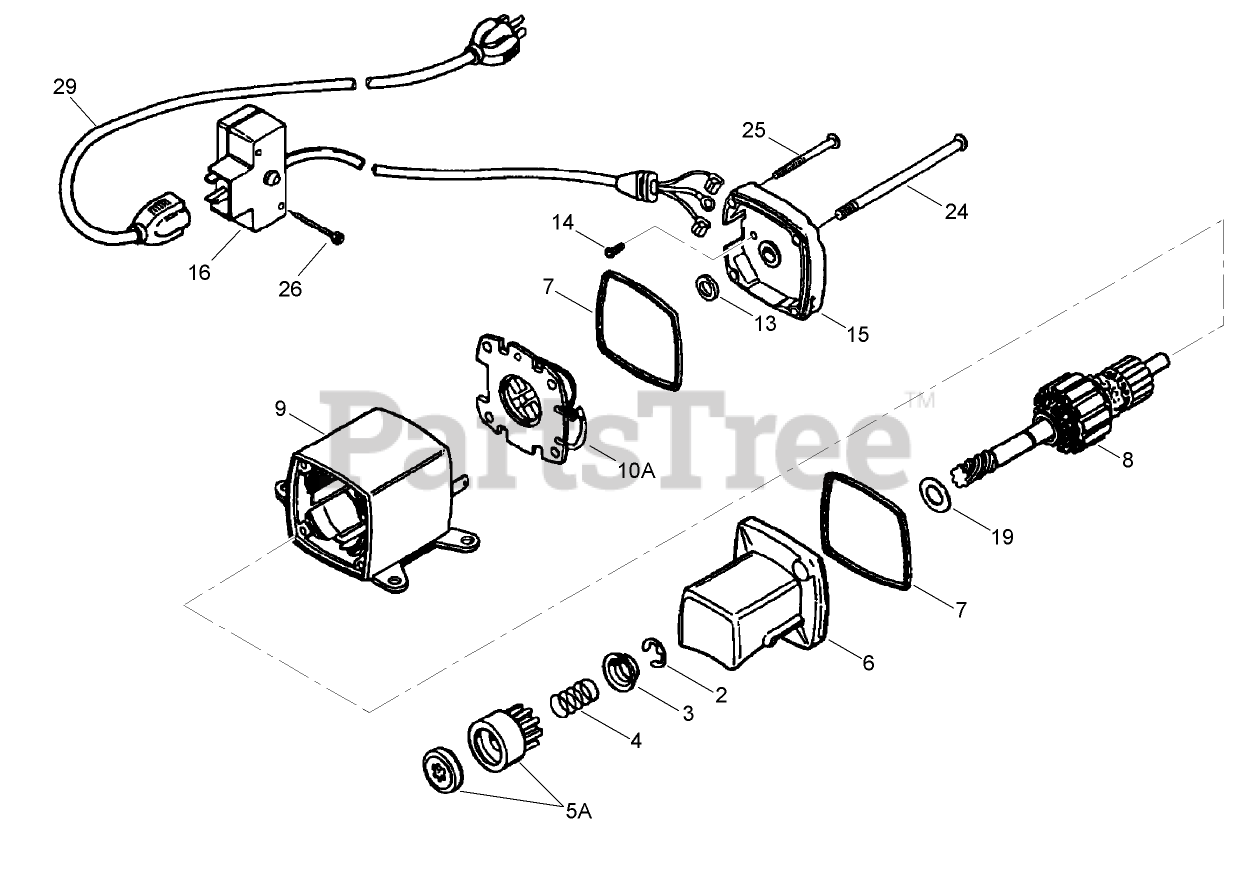 29
25
24
14
16
26
7
13
15
9
PartsTree™
10A
8
19
7
6
2
3
4
5A