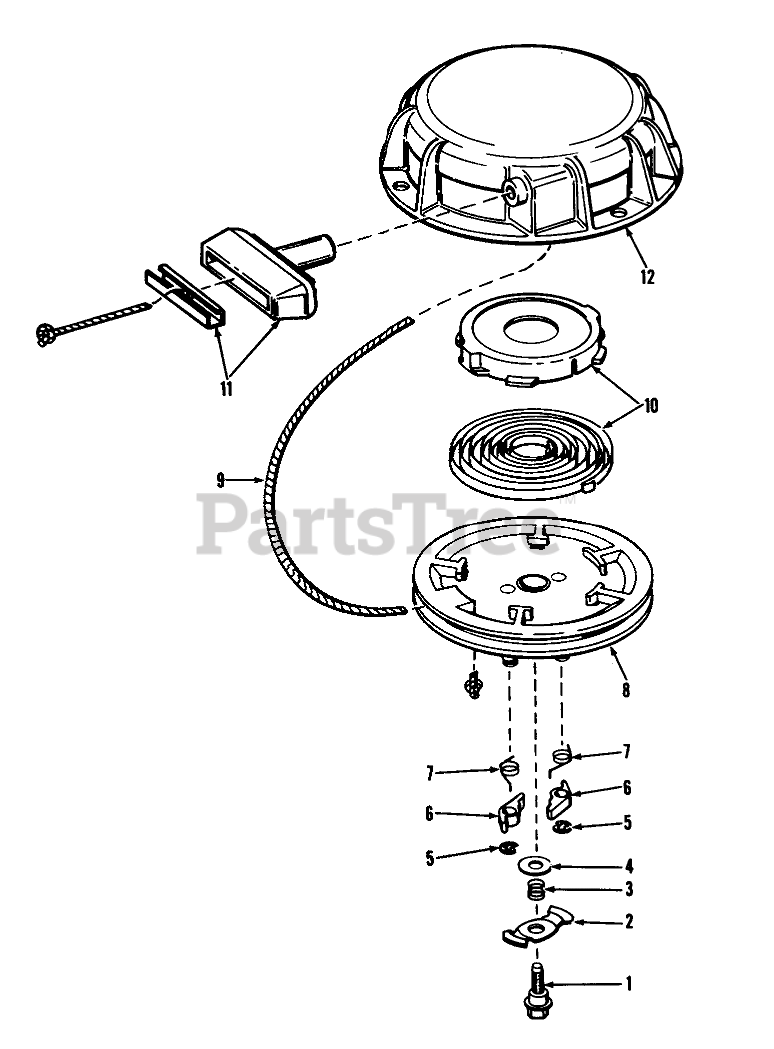 12
11
10
9
PartsTree
8
7
7
6
6
5
5
4
3
2
1