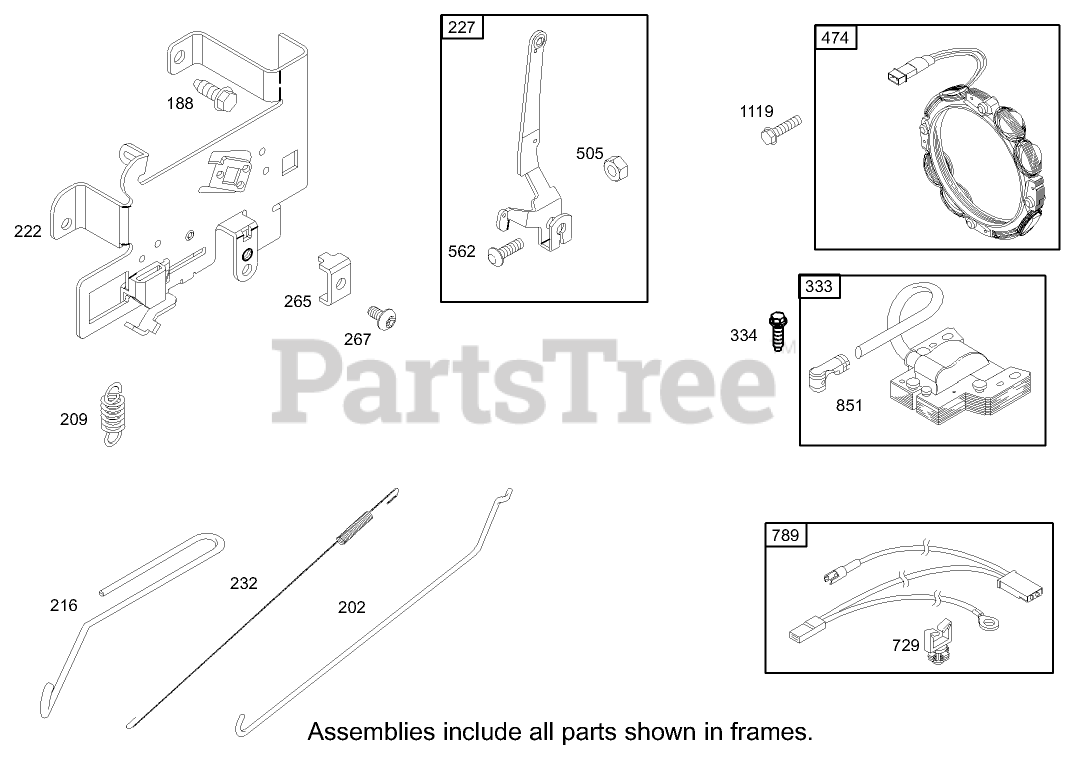 188
222
265
267
209
227
505
562
1119
474
333
334
851
PartsTree
216
232
202
789
729
Assemblies include all parts shown in frames.