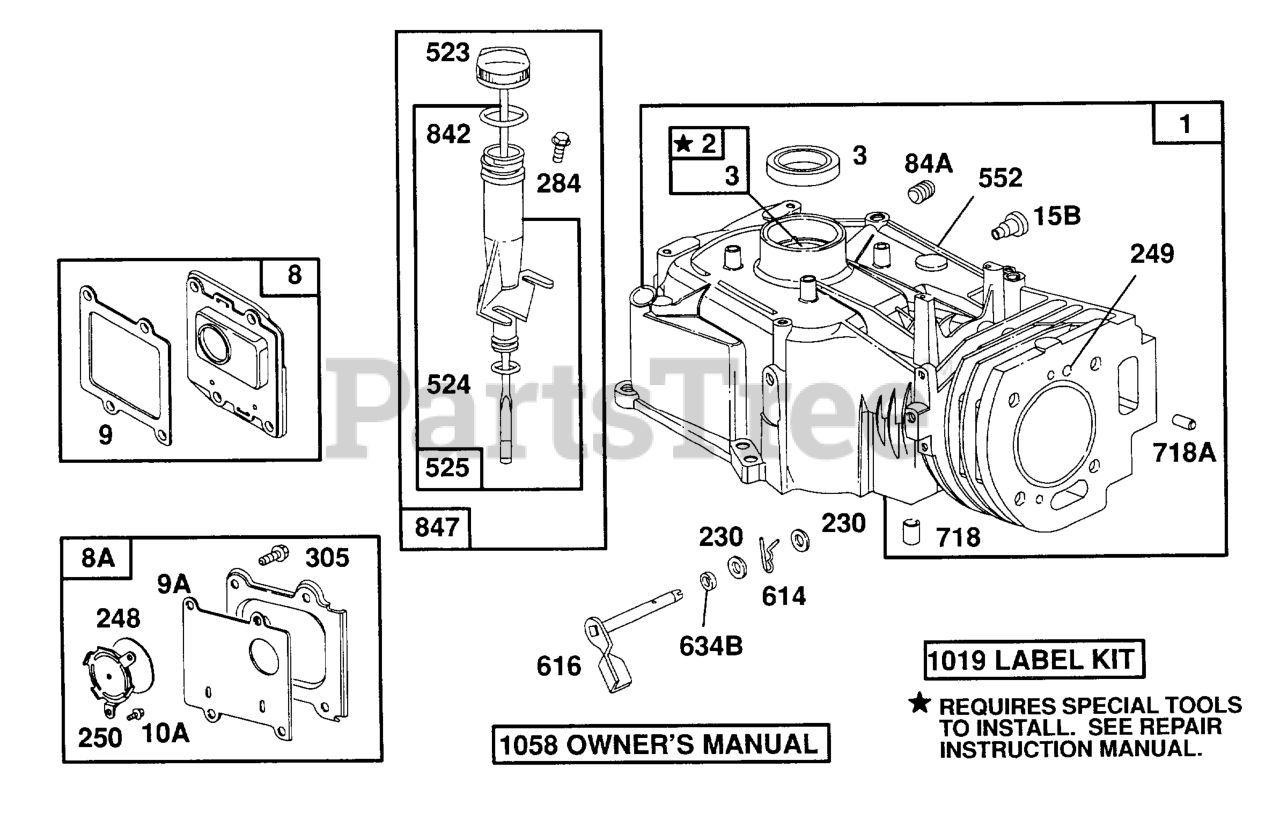 523
842
284
524
525
847

8
9

8A
305
9A
248
250
10A

1
★ 2
3
3
84A
552
15B
249
718A
718
230
230
614
634B
616

PartsTree

1019 LABEL KIT

★ REQUIRES SPECIAL TOOLS TO INSTALL. SEE REPAIR INSTRUCTION MANUAL.

1058 OWNER'S MANUAL