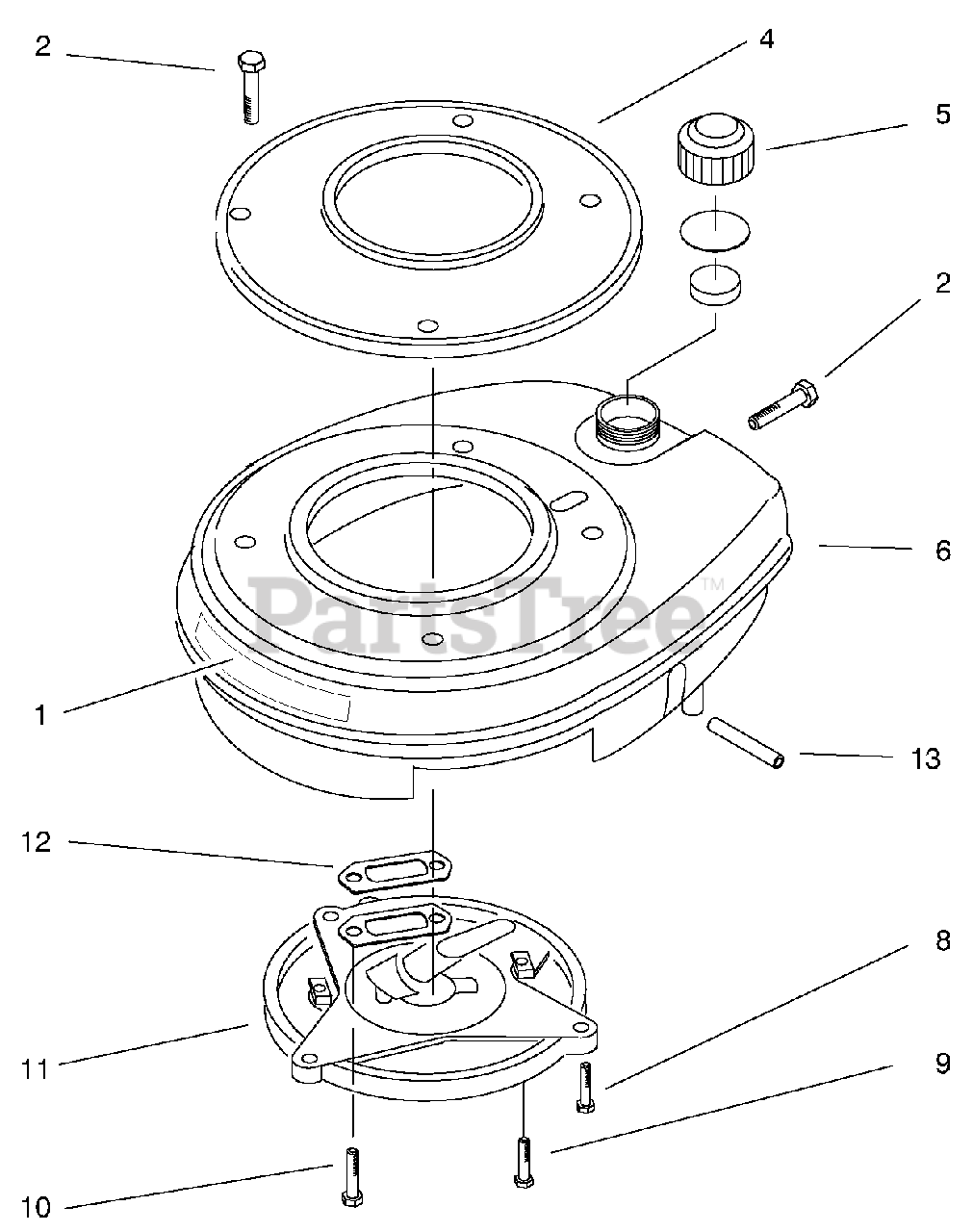 2
4
5
2
6
PartsTree™
1
13
12
8
11
9
10