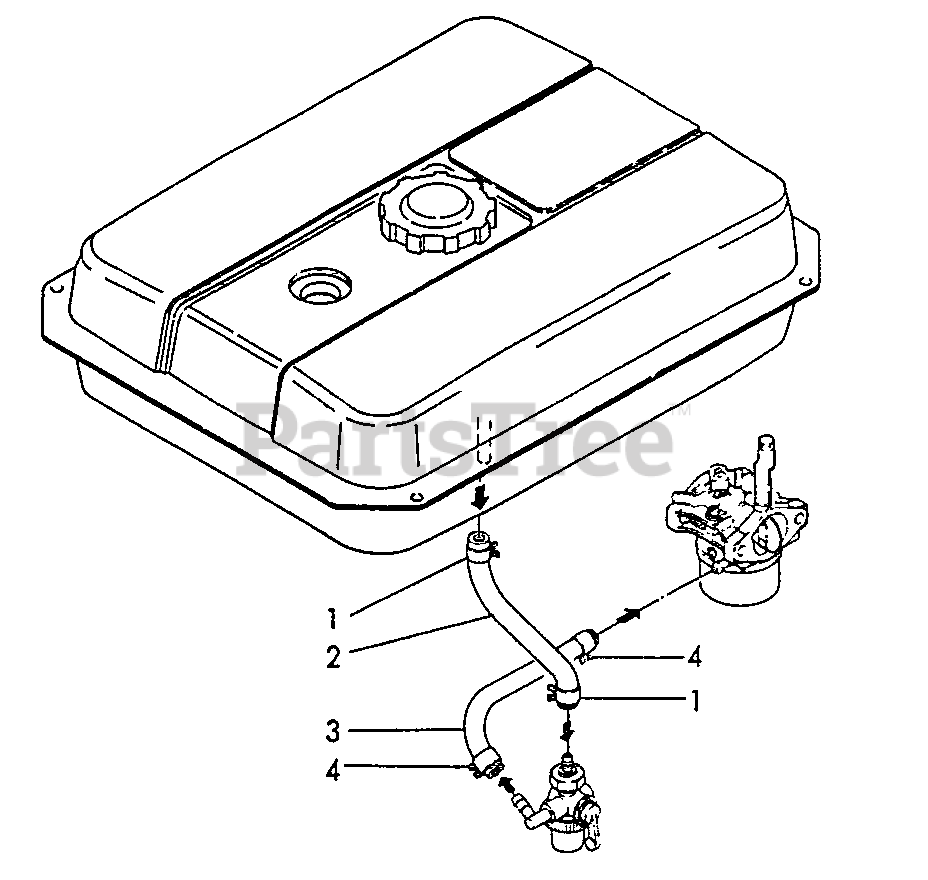 PartsTree™

1
2
4
1
3
4