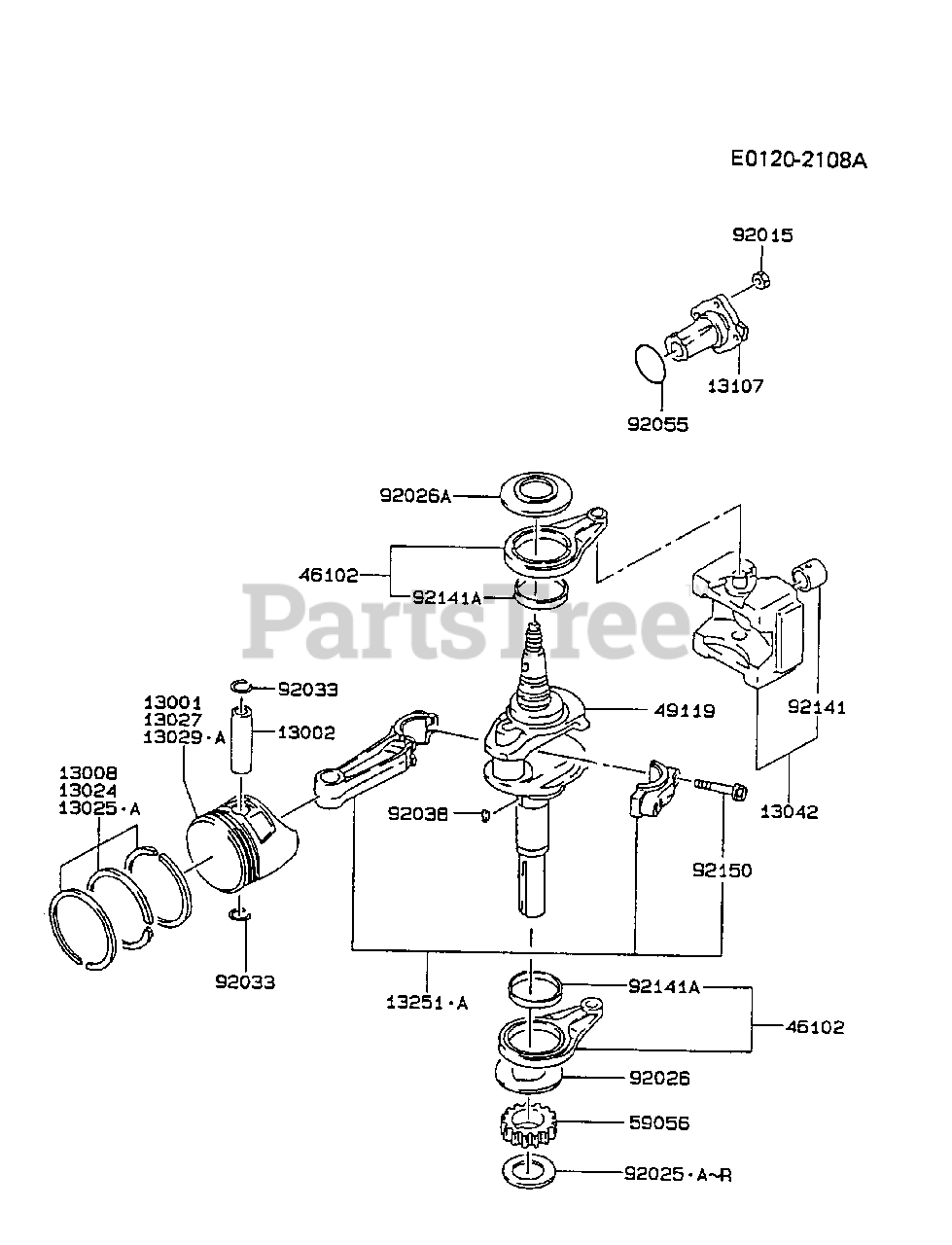 E0120-2108A

92015

13107

92055

92026A

46102

92141A

PartsTree

92033

13001
13027
13029·A

13002

49119

92141

13008
13024
13025·A

92038

13042

92150

92033

13251·A

92141A

46102

92026

59056

92025·A~R