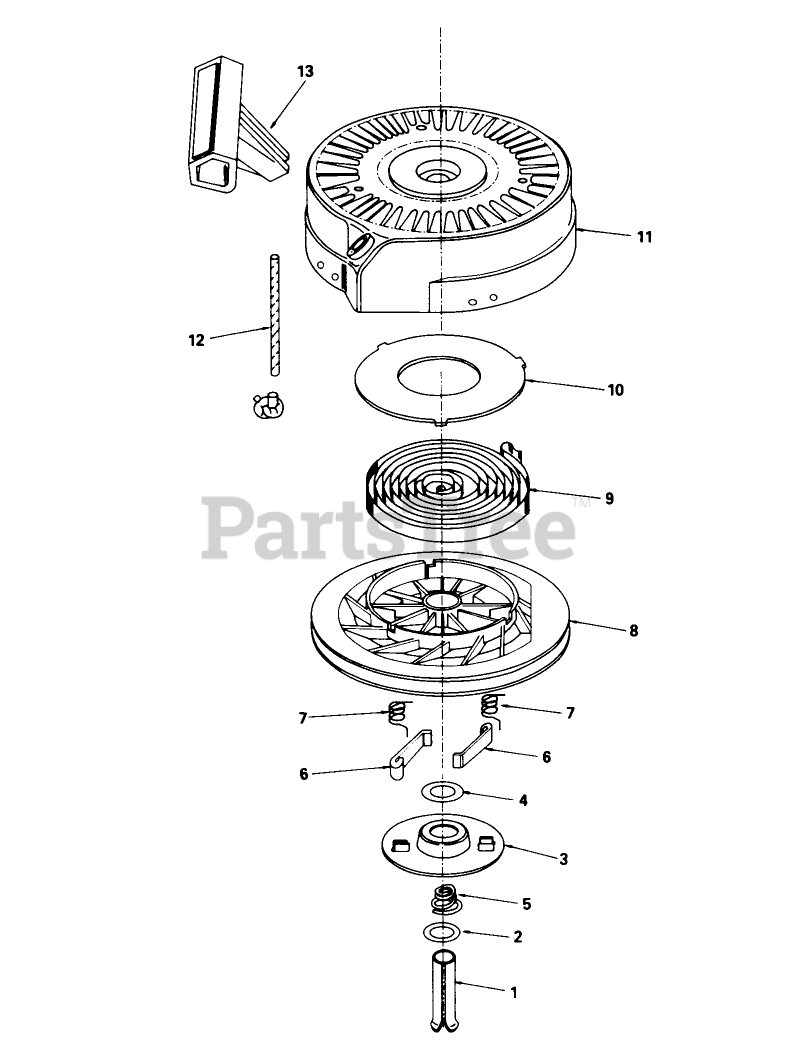 13

11

12

10

9

PartsTree™

8

7

7

6

6

4

3

5

2

1