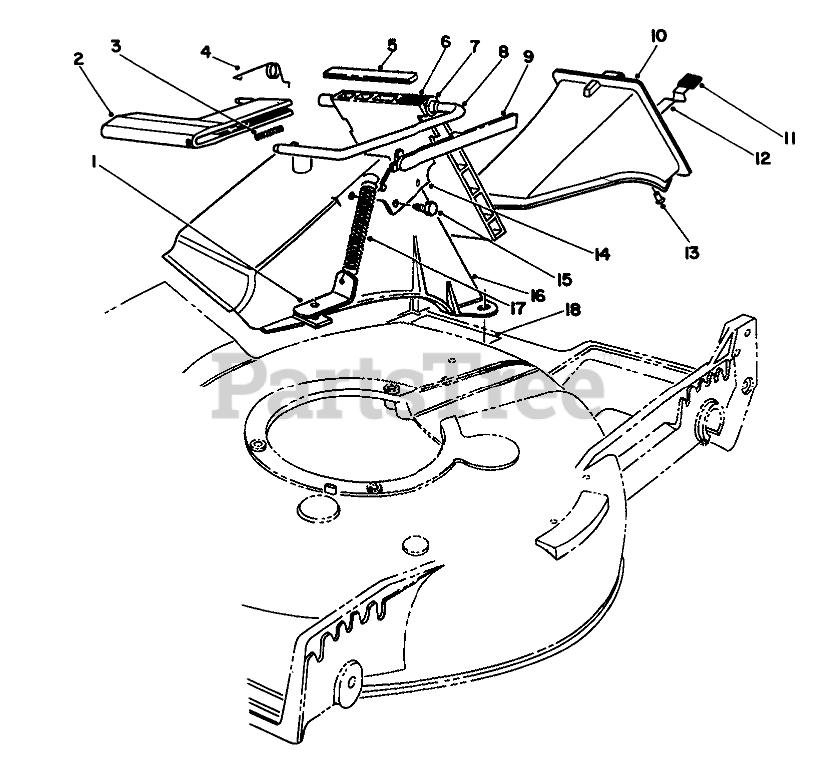 2
3
4
5
6
7
8
9
10
11
12
1
13
14
15
16
17
18
PartsTree