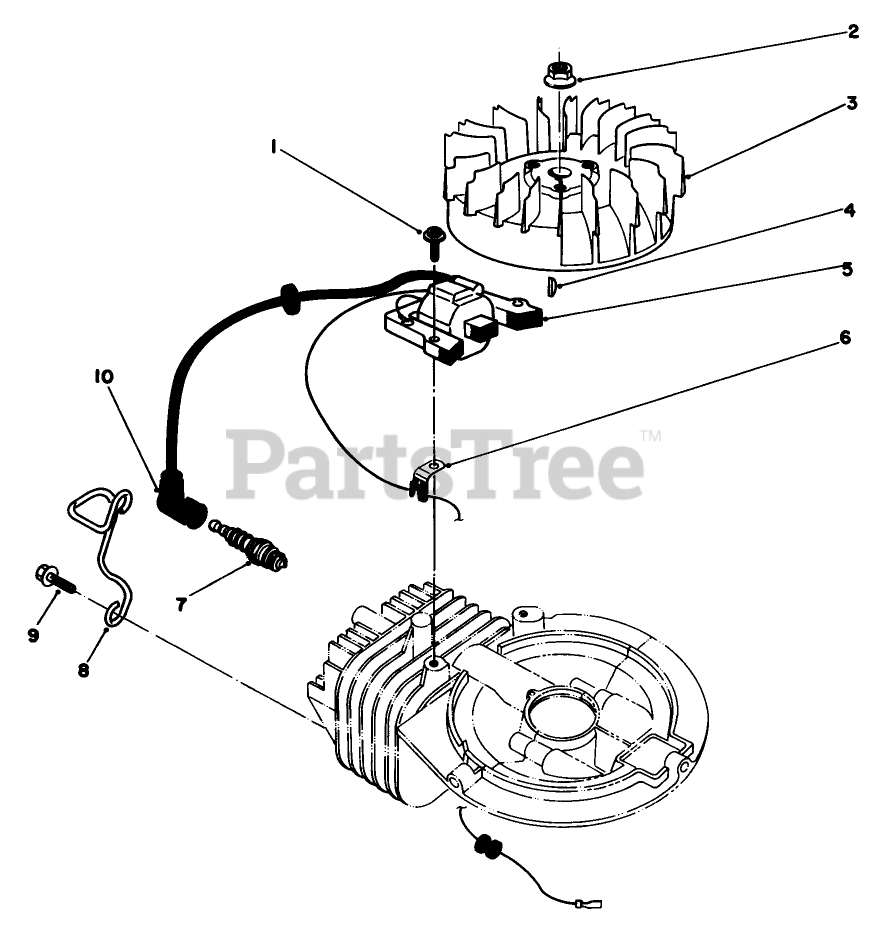 2
3
1
4
5
6
10
PartsTree™
7
9
8