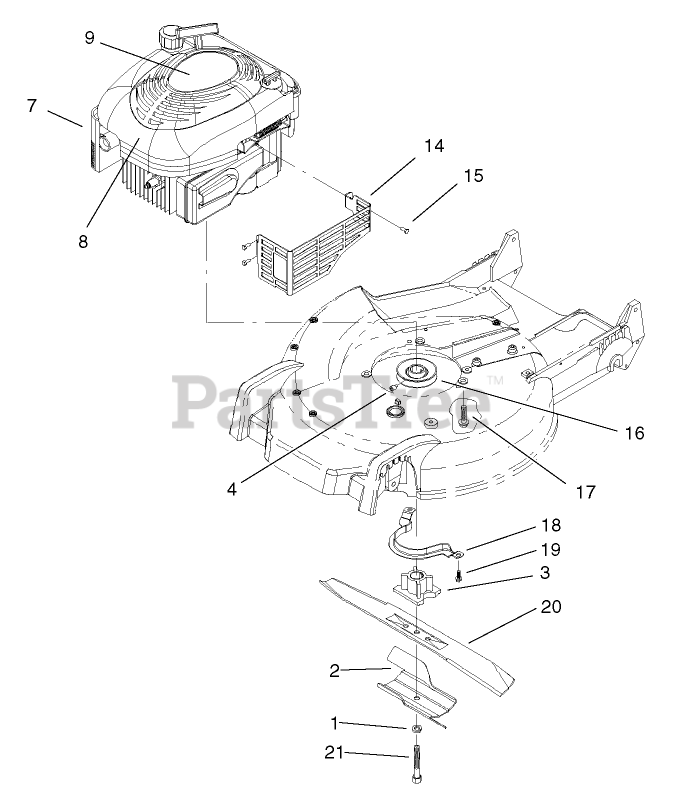 9
7
8
14
15
PartsTree™
16
4
17
18
19
3
20
2
1
21