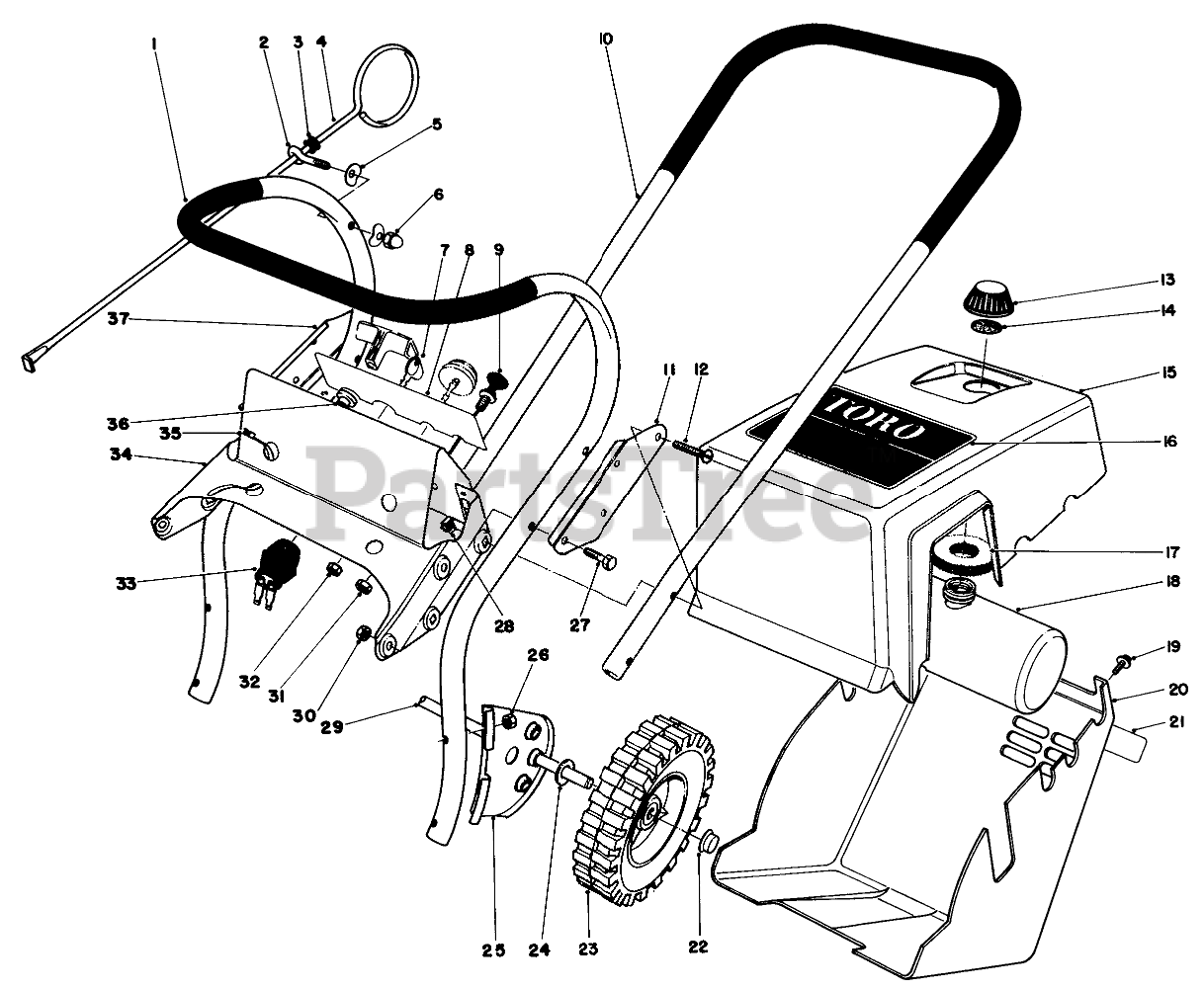 1
2
3
4
5
6
7
8
9
10
11
12
13
14
15
16
17
18
19
20
21
22
23
24
25
26
27
28
29
30
31
32
33
34
35
36
37
TORO
PartsTree