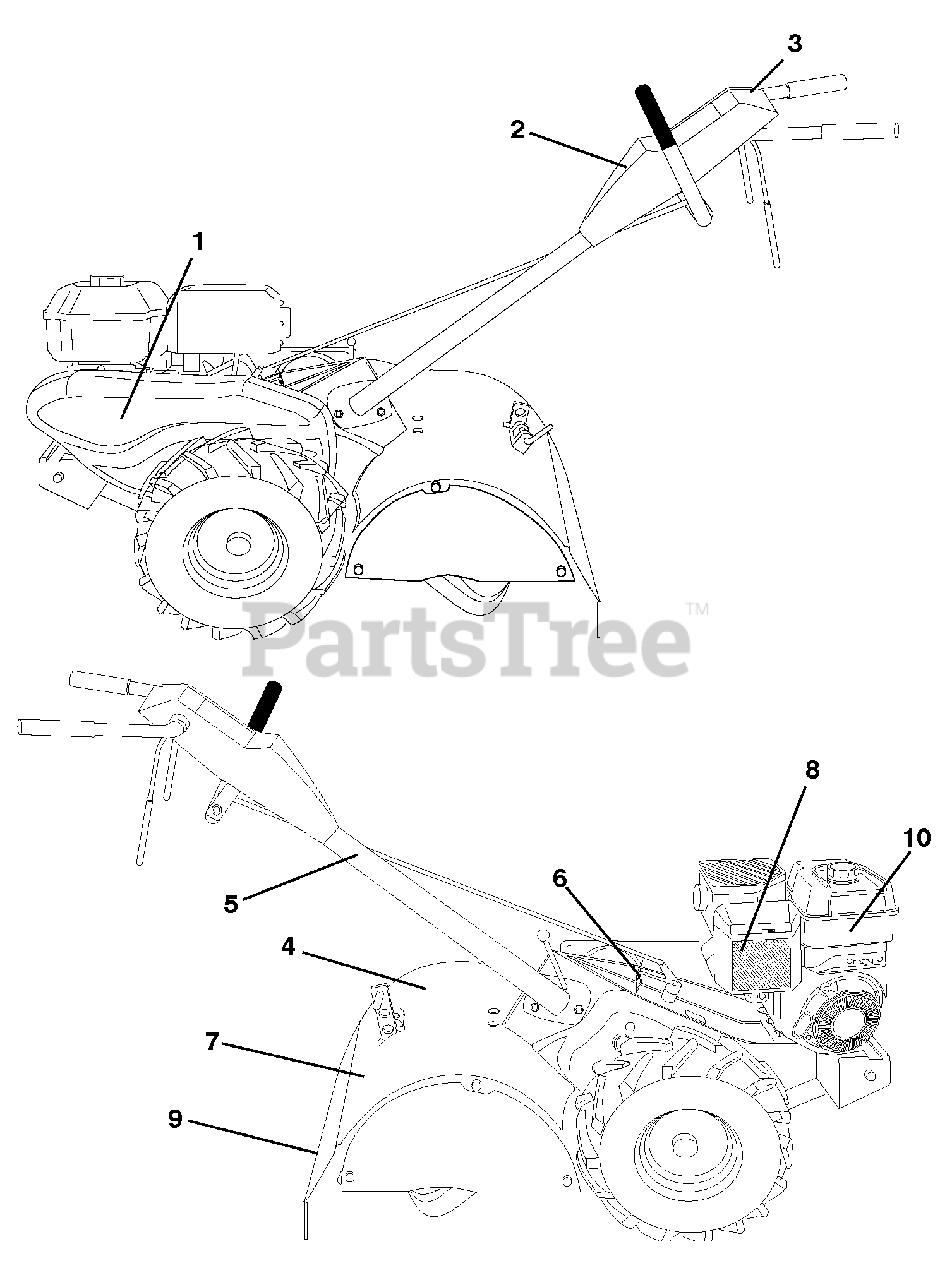 3
2
1
PartsTree™
8
10
6
5
4
7
9