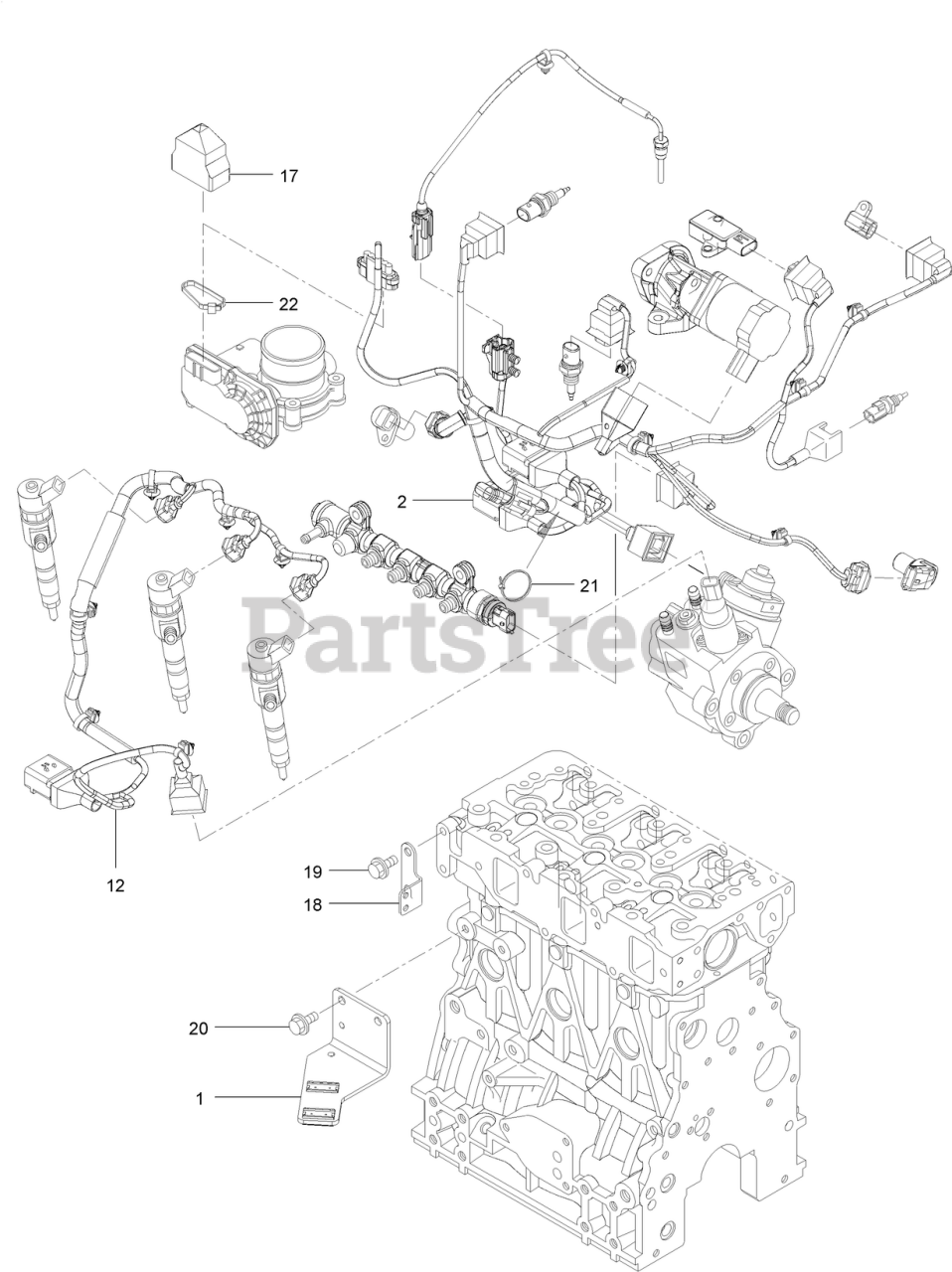 17

22

2

21

PartsTree

12

19

18

20

1