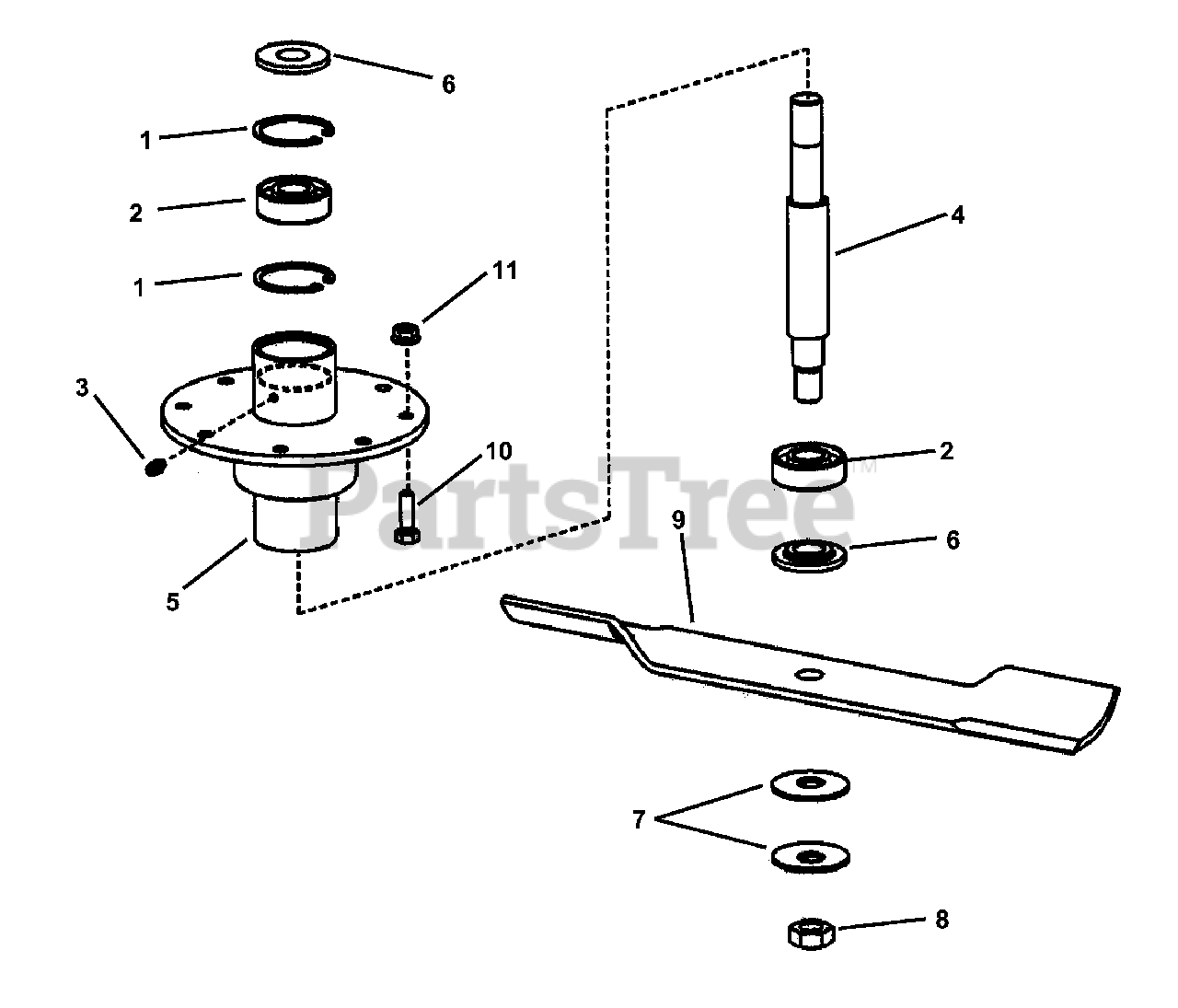 6
1
2
1
11
3
10
5
4
2
PartsTree™
9
6
7
8