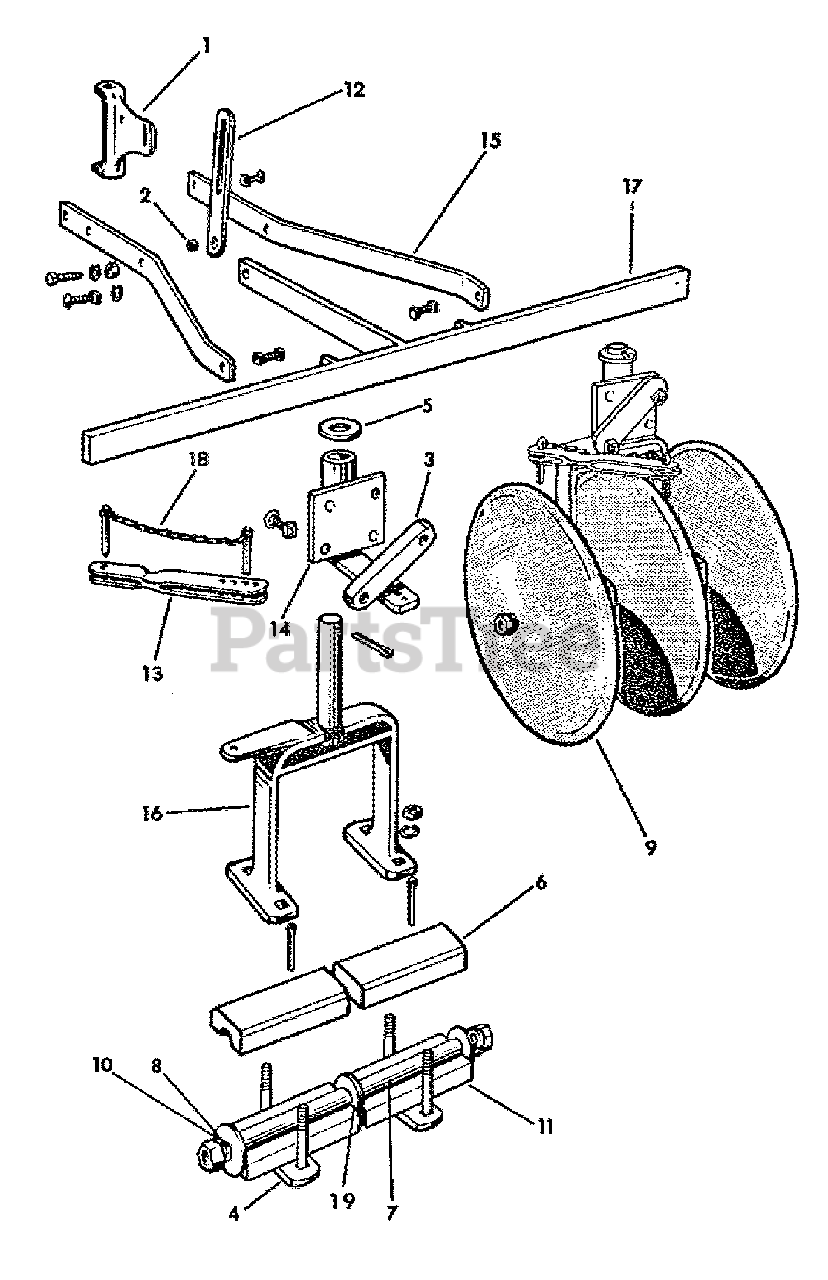 1
12
15
17
2
5
18
3
14
13
PartsTree
16
9
6
10
8
11
4
19
7