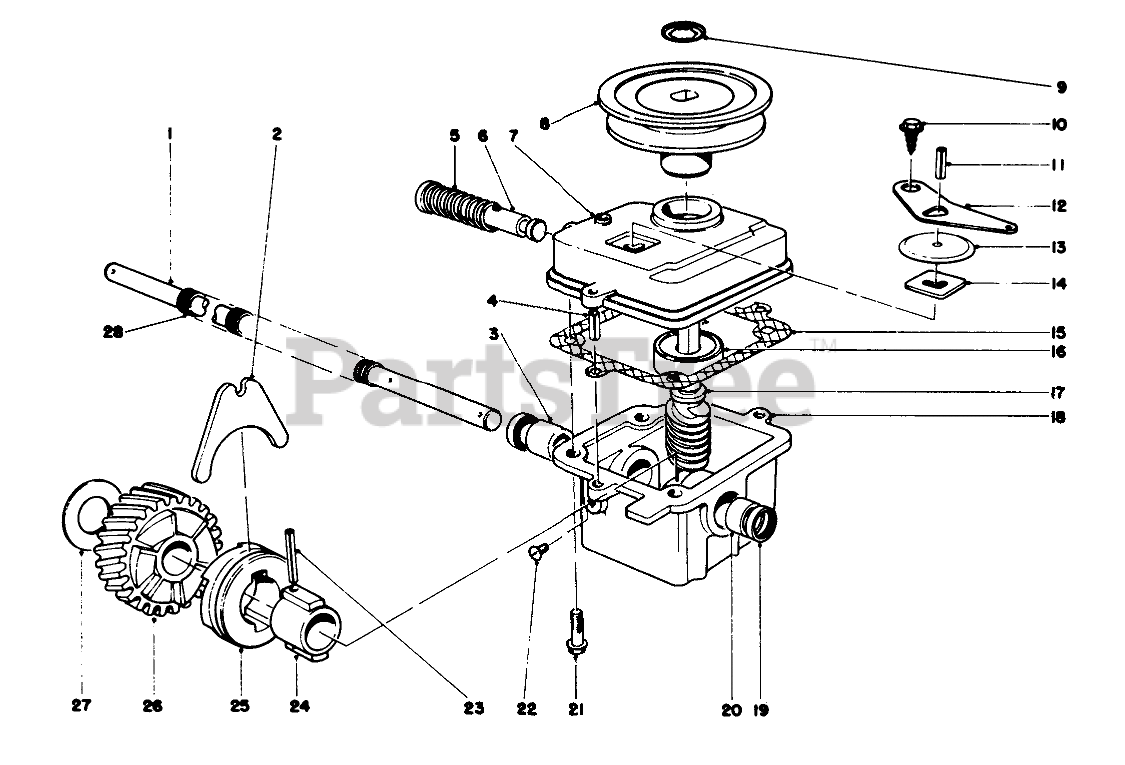 9
8
10
11
12
13
14
15
16
17
18
1
2
5
6
7
4
3
28
PartsTree™
27
26
25
24
23
22
21
20
19