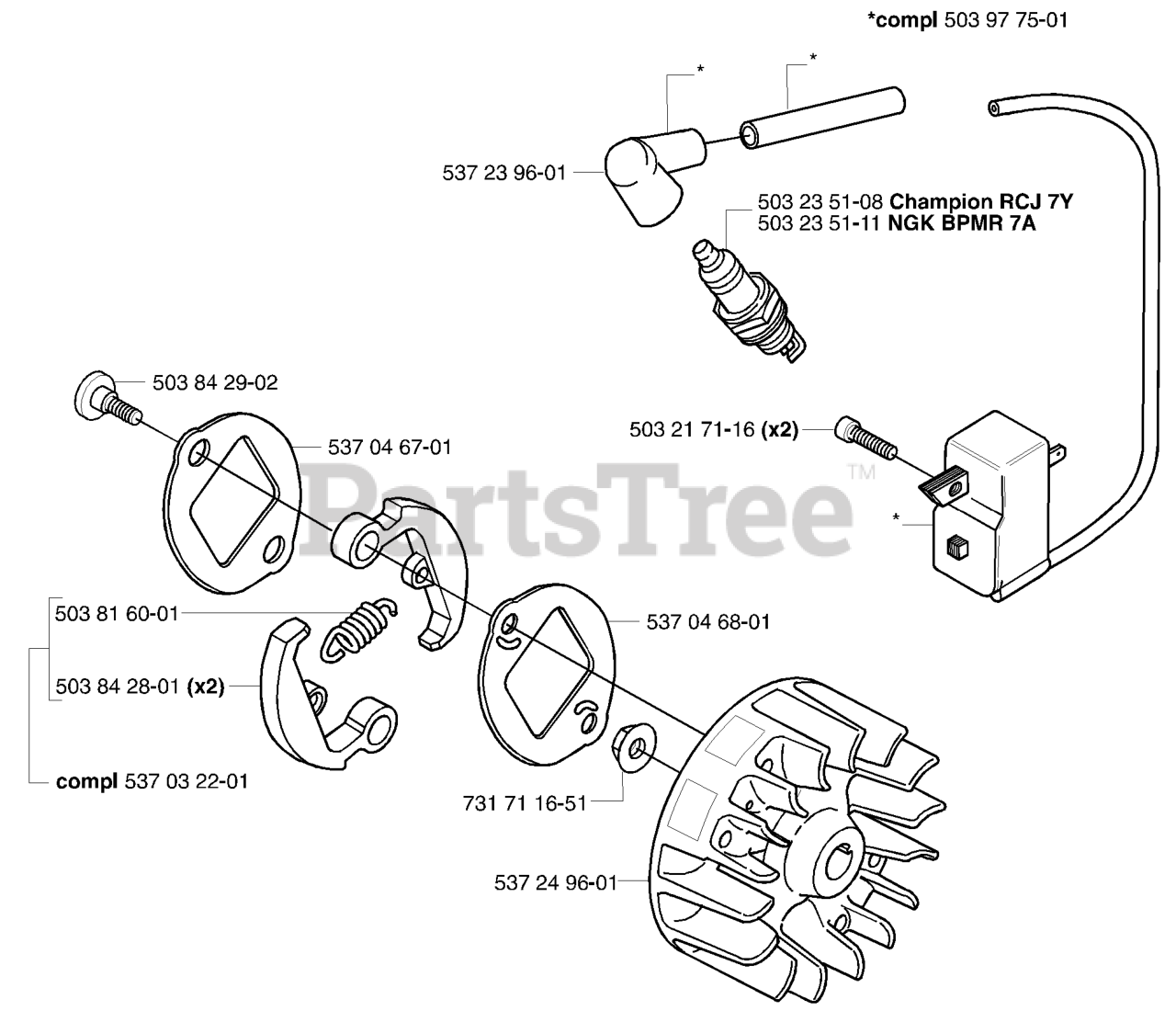 *compl 503 97 75-01

*

*

537 23 96-01

503 23 51-08 Champion RCJ 7Y
503 23 51-11 NGK BPMR 7A

503 84 29-02

537 04 67-01

503 21 71-16 (x2)

PartsTree™

*

503 81 60-01

537 04 68-01

503 84 28-01 (x2)

compl 537 03 22-01

731 71 16-51

537 24 96-01