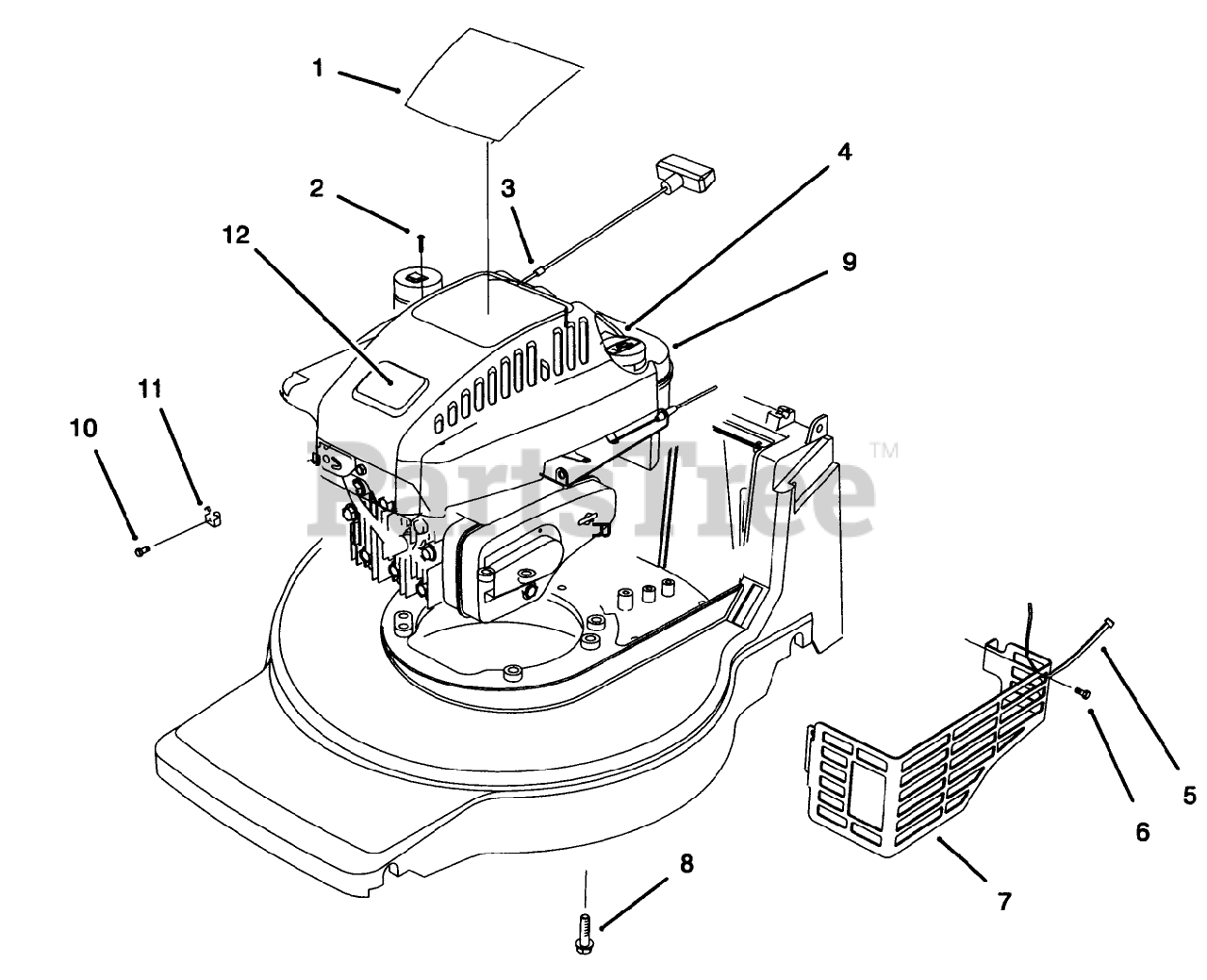 1
2
3
4
12
9
11
10
PartsTree™
5
6
7
8