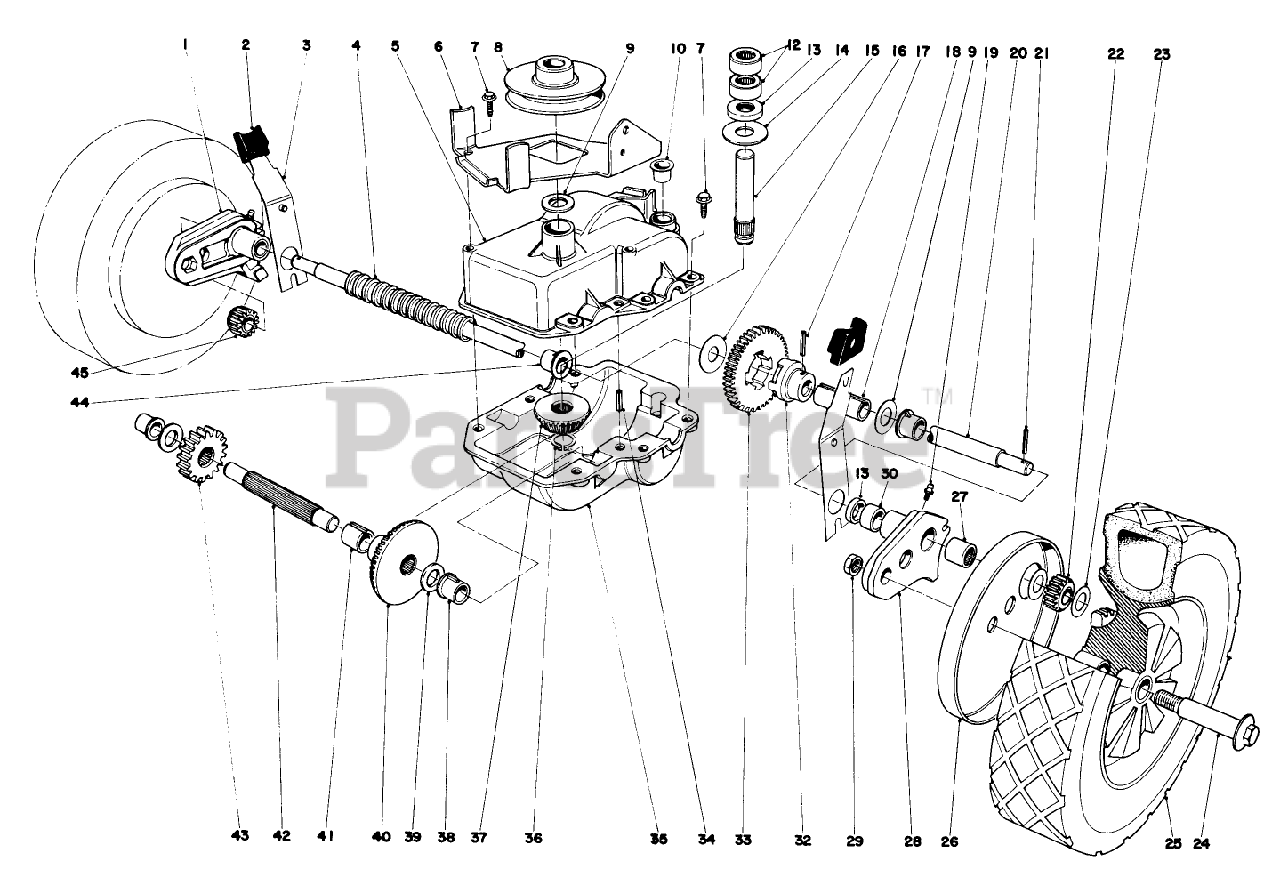 1 2 3 4 5 6 7 8 9 10 7 12 13 14 15 16 17 18 9 19 20 21 22 23

45

44

PartsTree™

13 30 27

43 42 41 40 39 38 37 36 35 34 33 32 29 28 26 25 24