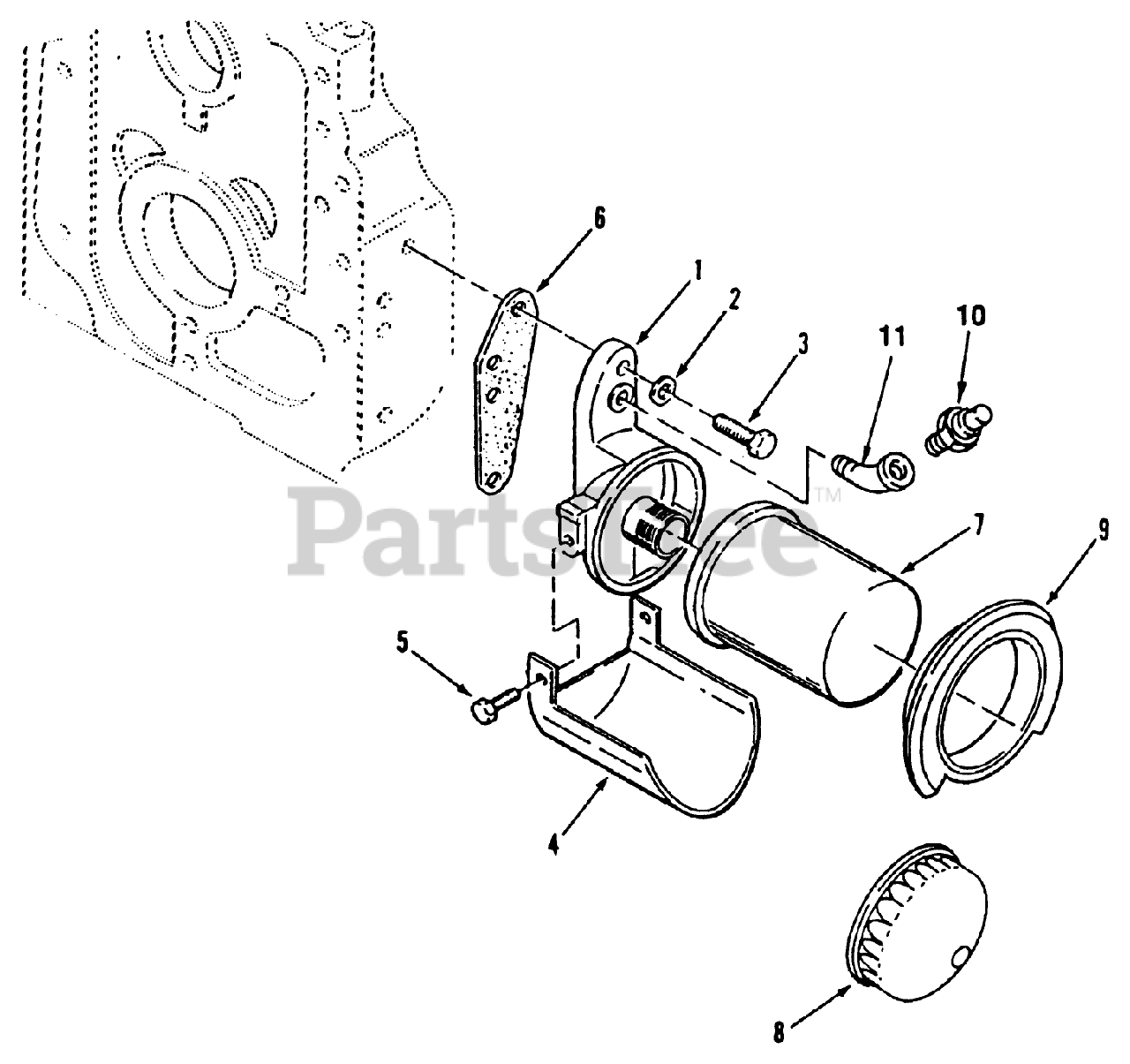 6
1
2
3
11
10
PartsTree™
7
9
5
4
8