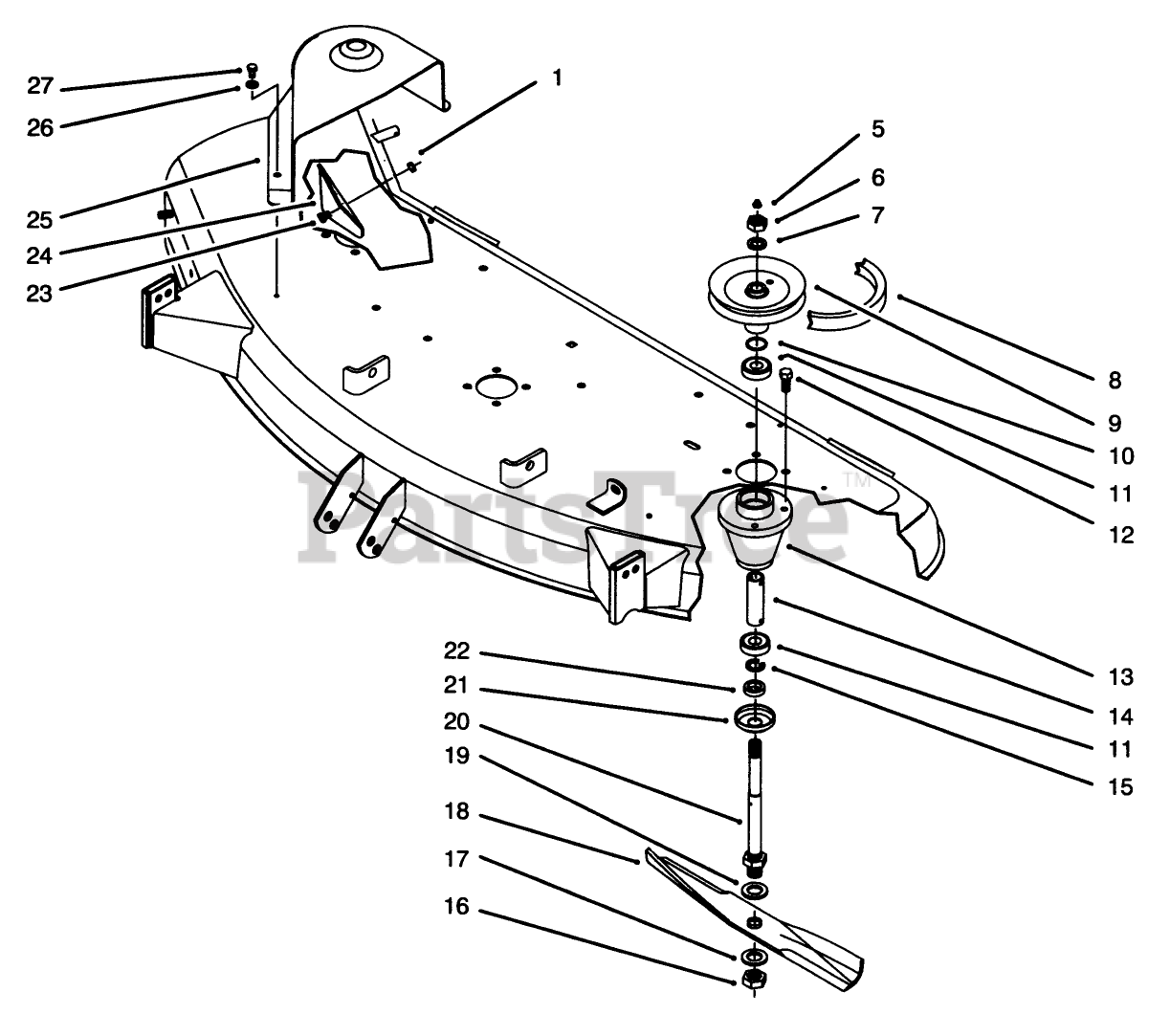 27
26
25
24
23
1
5
6
7
8
9
10
11
12
13
14
11
15
22
21
20
19
18
17
16
PartsTree™