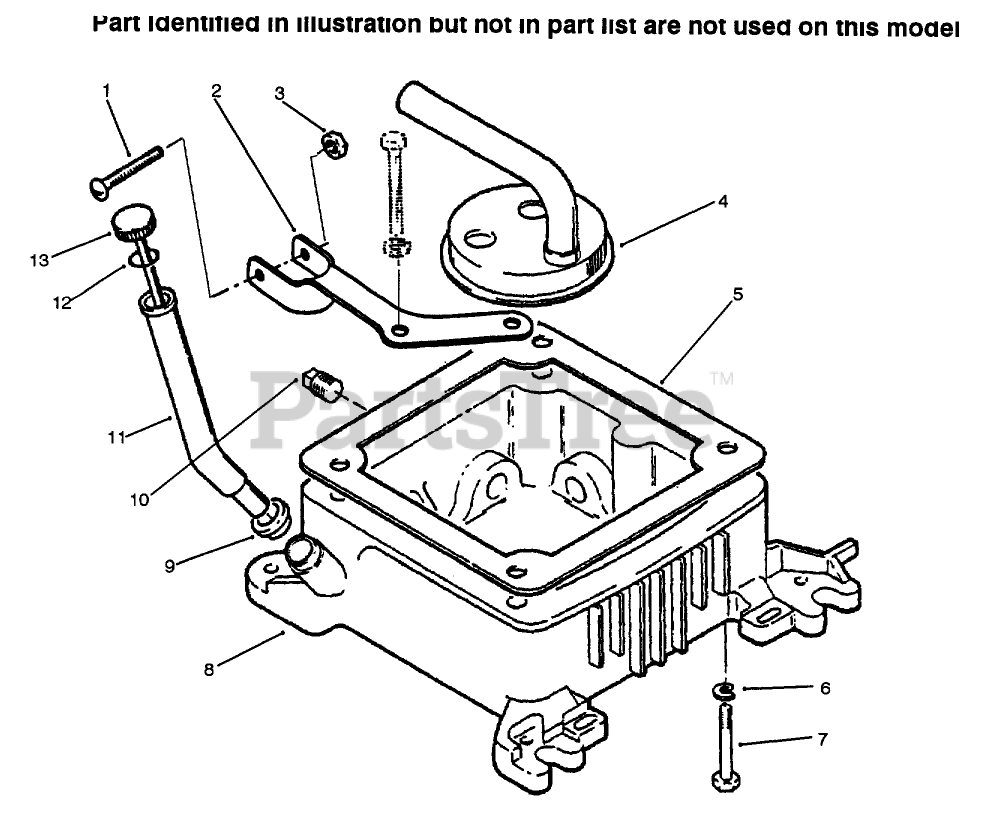 Part identified in illustration but not in part list are not used on this model

1
2
3
4
13
12
5
PartsTree™
11
10
9
8
6
7