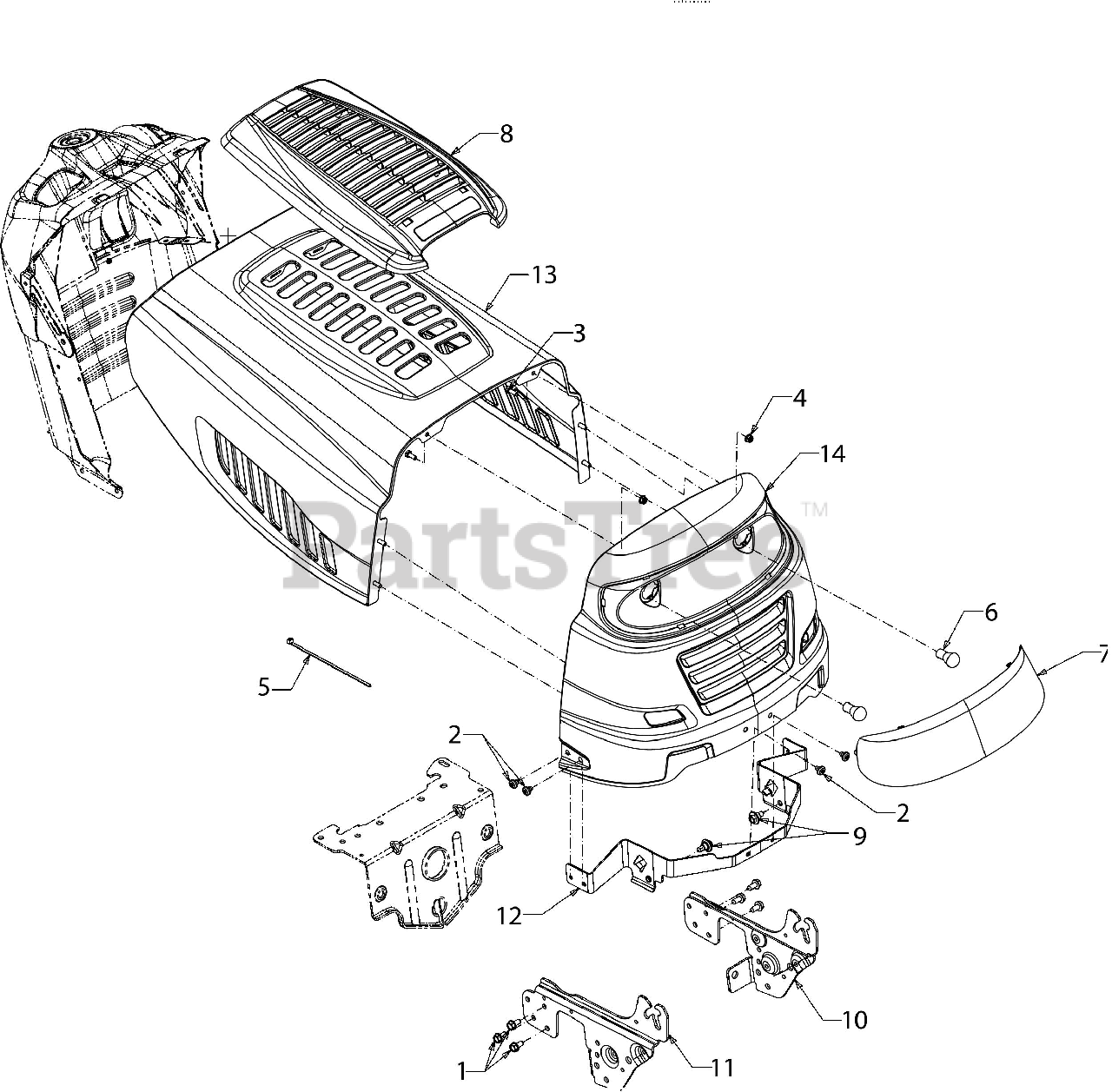 8
13
3
4
14
PartsTree™
6
7
5
2
2
9
12
10
1
11