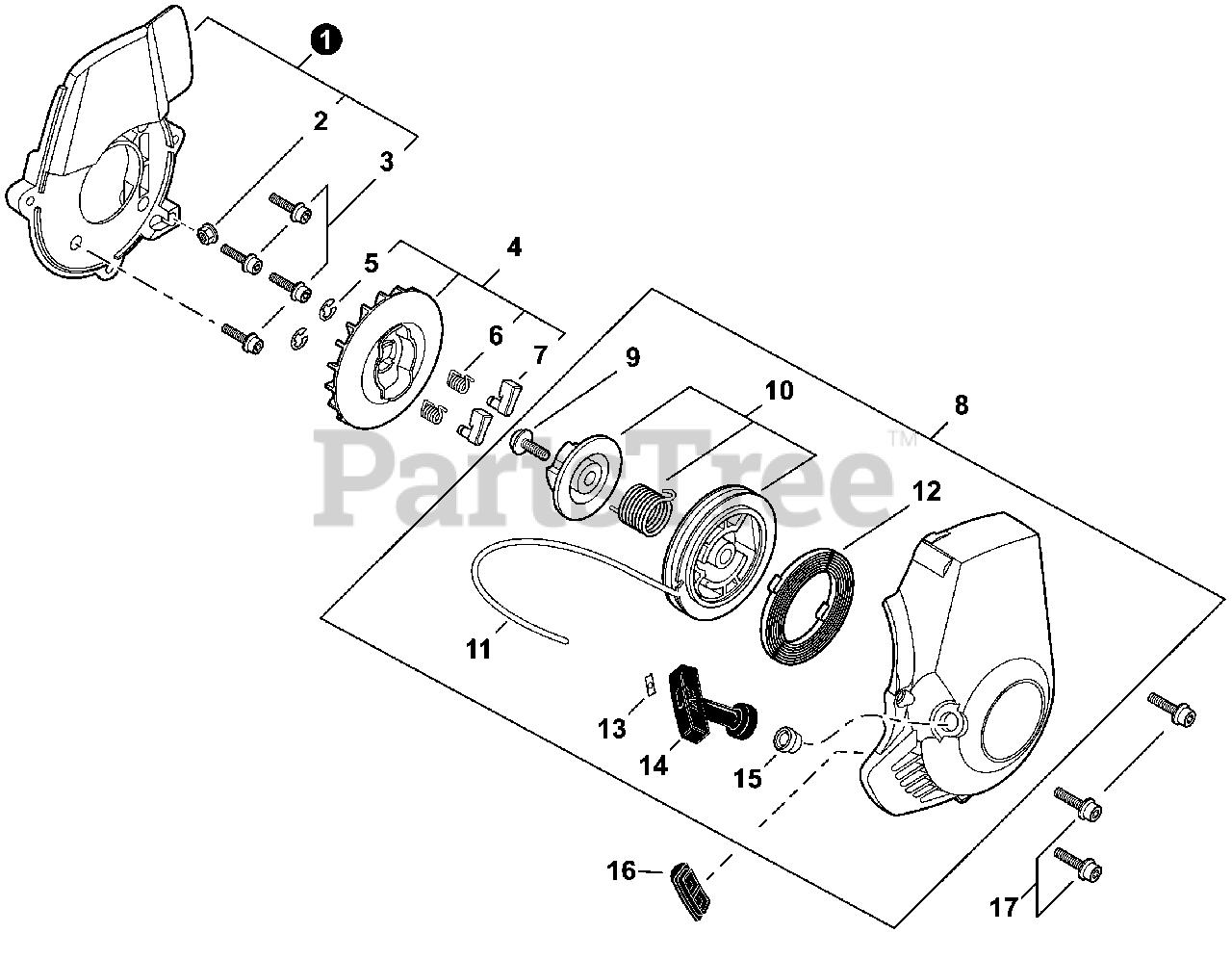 1
2
3
4
5
6
7
9
10
8
PartsTree™
12
11
13
14
15
16
17