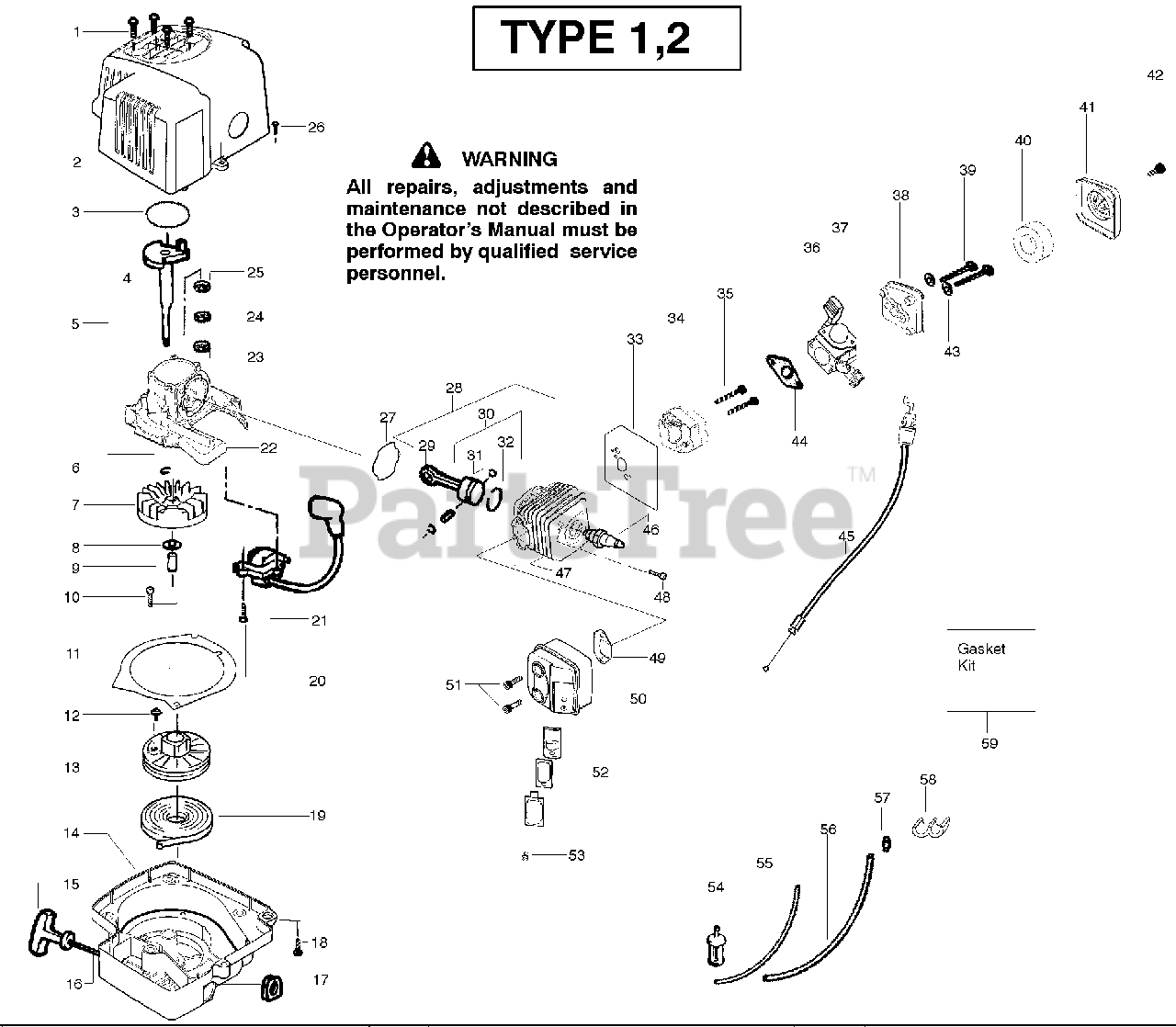 TYPE 1,2

WARNING
All repairs, adjustments and maintenance not described in the Operator's Manual must be performed by qualified service personnel.

PartsTree™

1
2
3
4
5
6
7
8
9
10
11
12
13
14
15
16
17
18
19
20
21
22
23
24
25
26
27
28
29
30
31
32
33
34
35
36
37
38
39
40
41
42
43
44
45
46
47
48
49
50
51
52
53
54
55
56
57
58
Gasket Kit
59