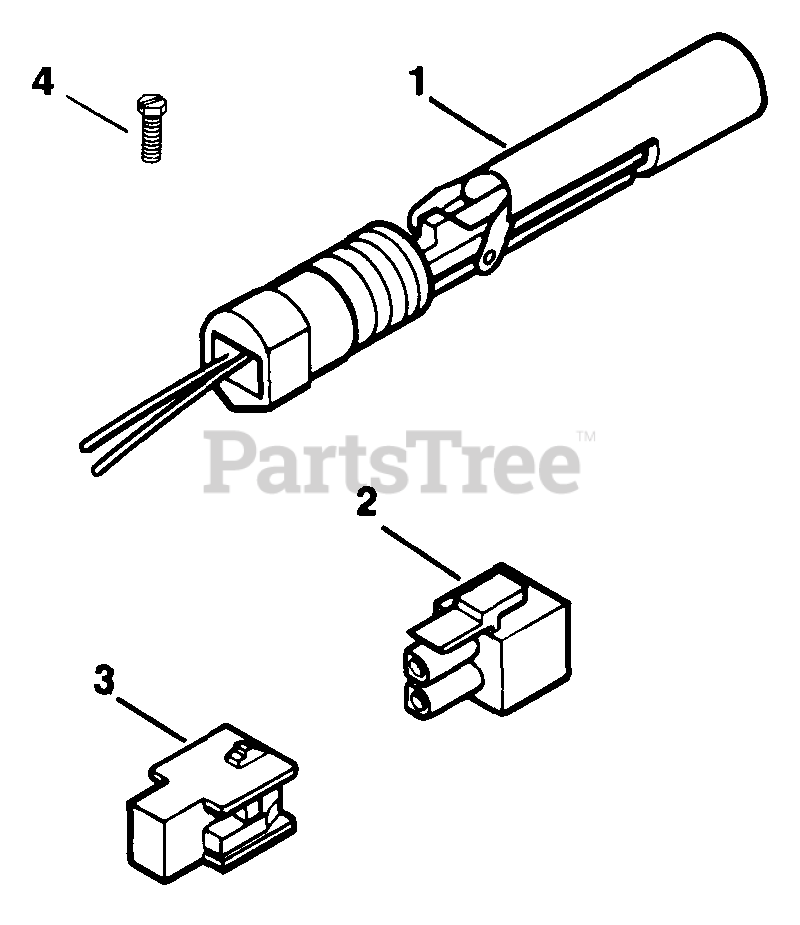 4
1
PartsTree™
2
3