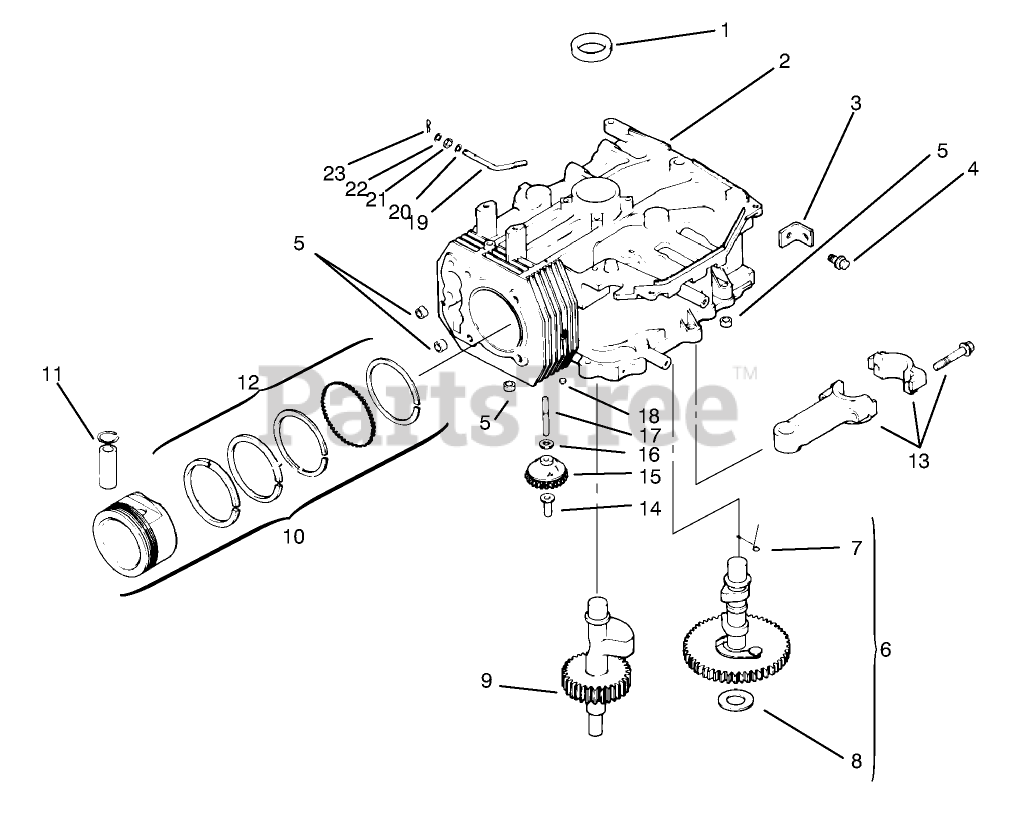 1
2
3
5
4
23
22
21
20
19
5
11
12
PartsTree™
5
18
17
16
15
14
13
10
7
6
9
8