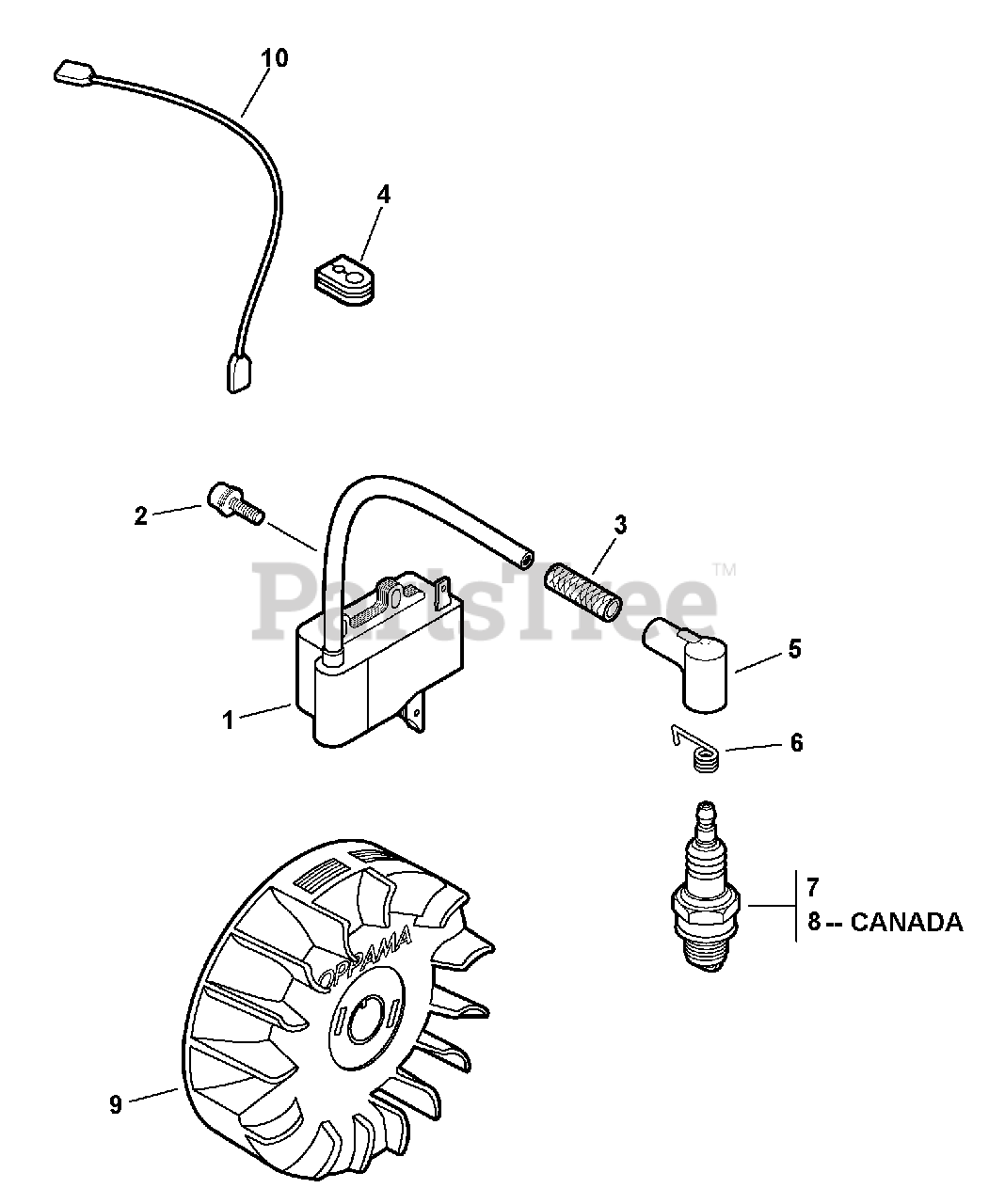 10

4

2

3

PartsTree™

5

1

6

7

8 -- CANADA

OPPAMA

9