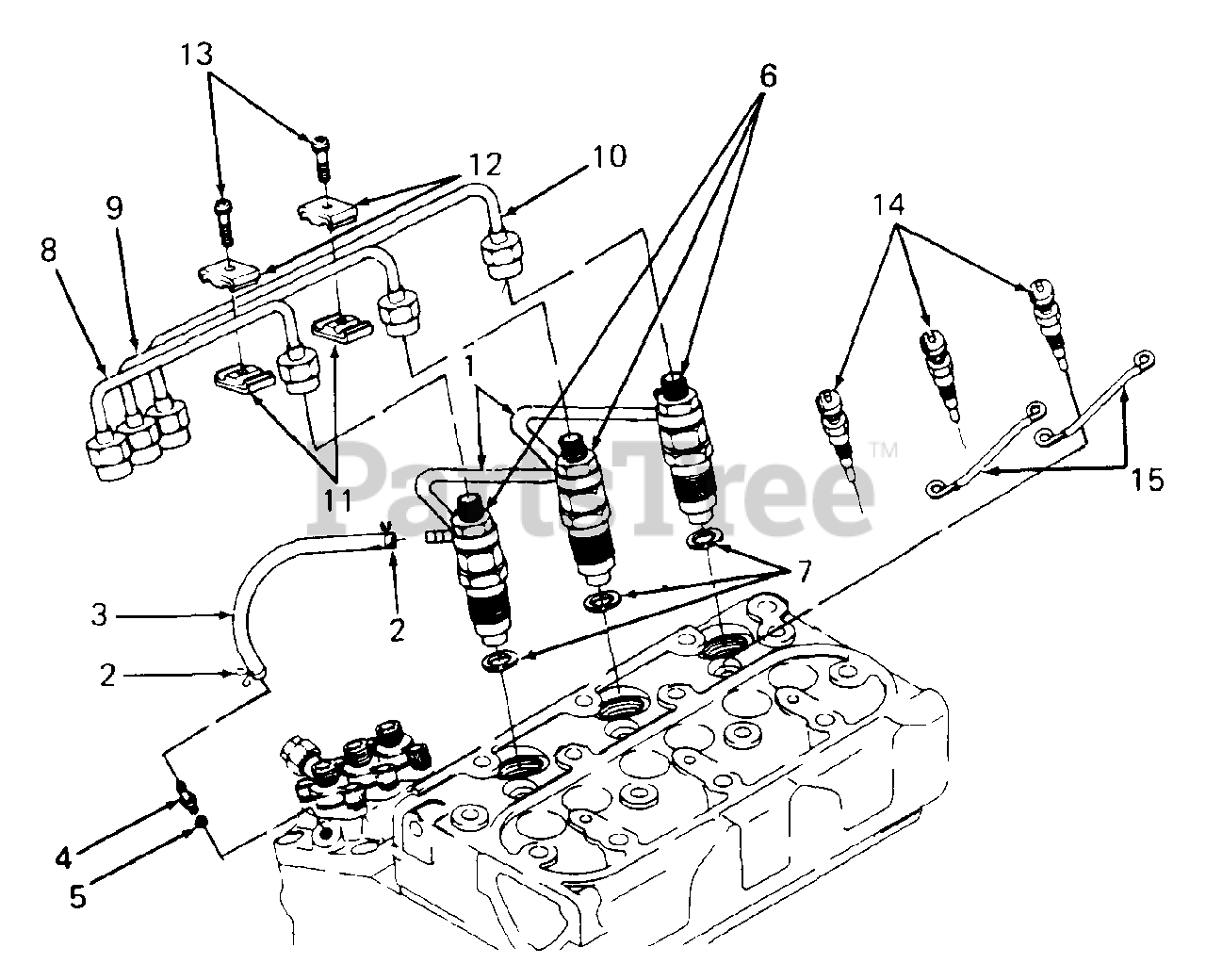 13
6
12
10
9
8
14
1
11
PartsTree™
15
2
7
3
2
4
5