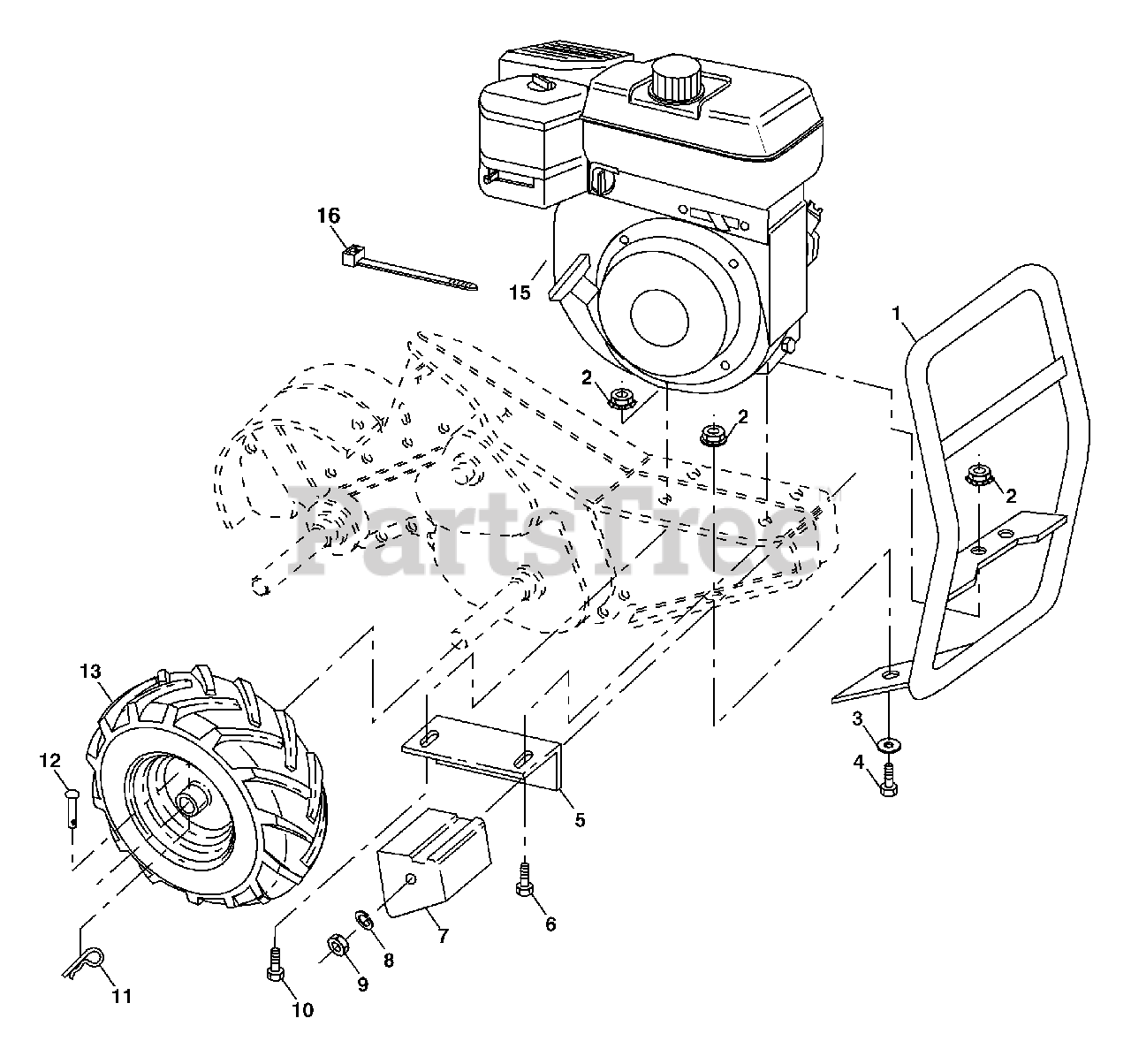 16
15
1
2
2
2
PartsTree
13
12
3
4
5
6
7
8
9
10
11