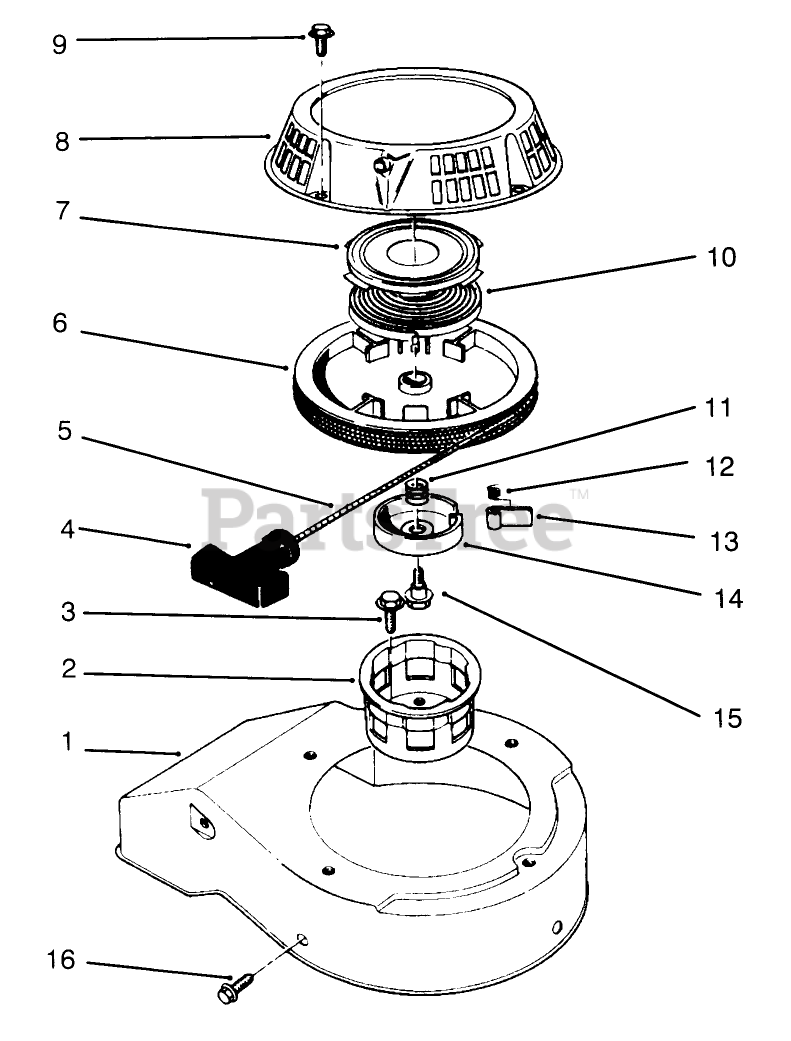 9
8
7
10
6
11
5
12
PartsTree™
4
13
14
3
2
15
1
16