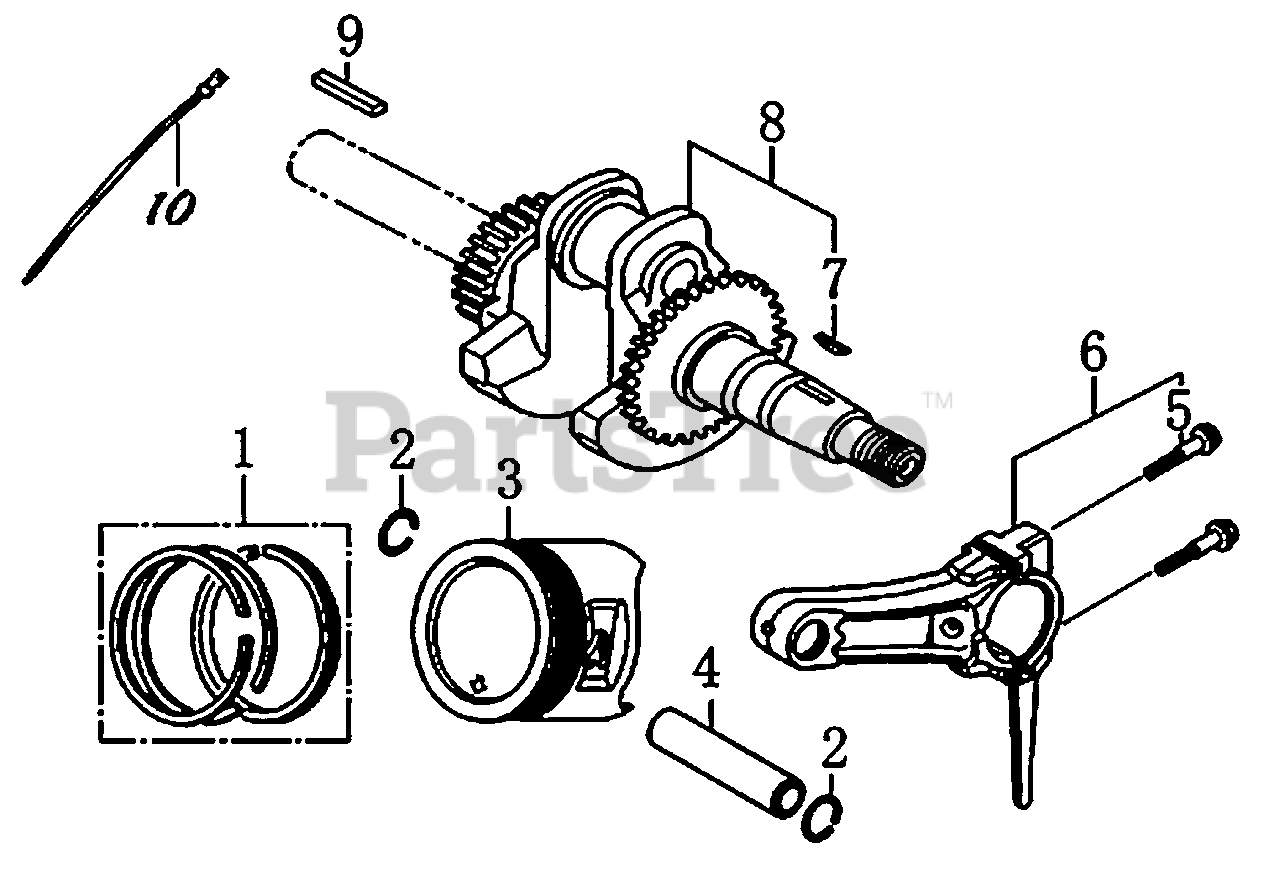 9
10
8
7
6
5
PartsTree™
1
2
3
4
2