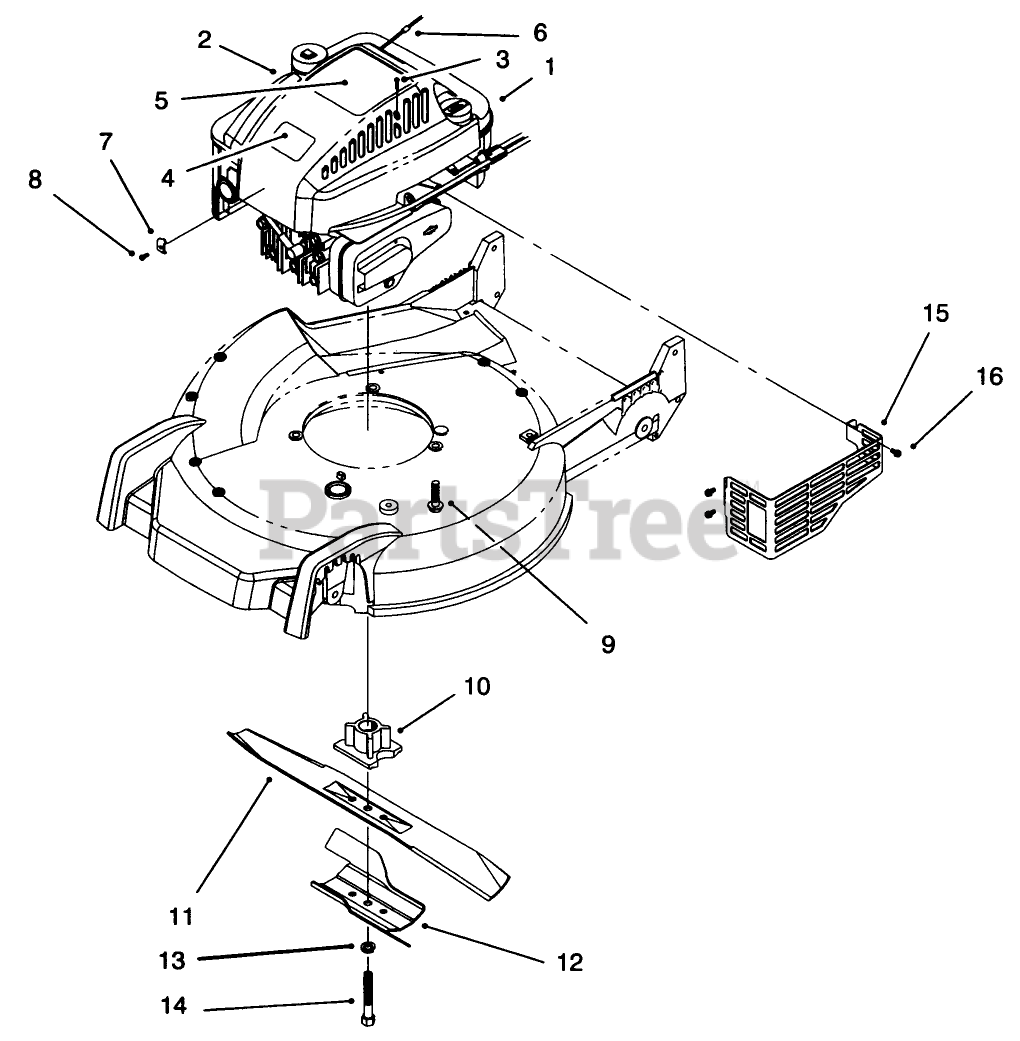 2
6
3
1
5
7
4
8
15
16
PartsTree
9
10
11
13
12
14